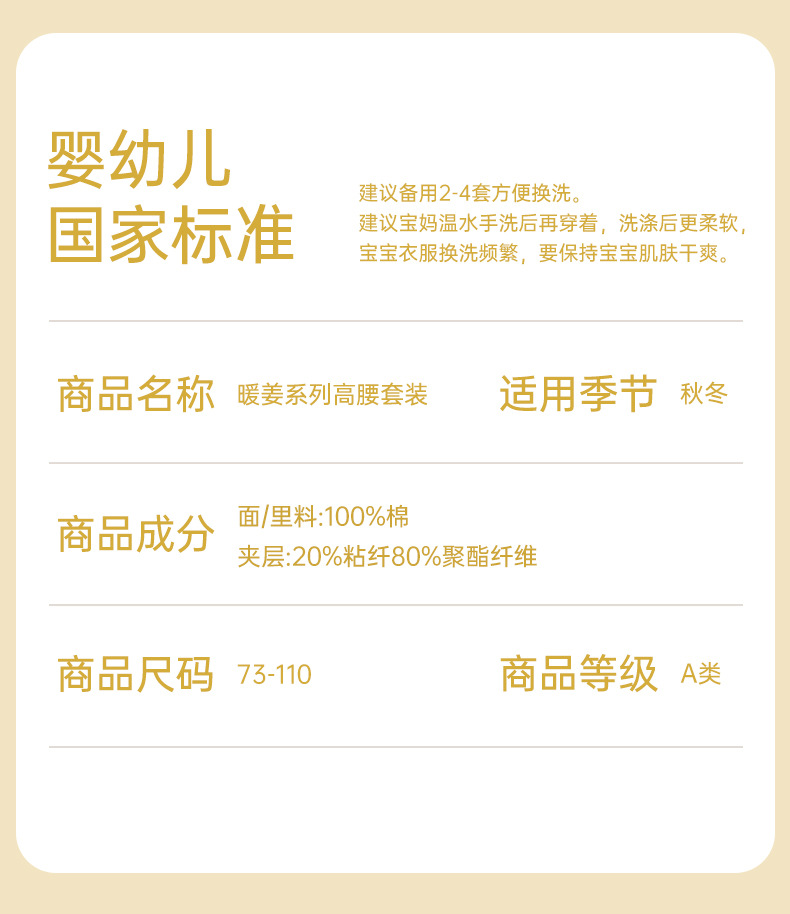 婴幼儿
国家标准

建议备用2-4套方便换洗。
建议宝妈温水手洗后再穿着，洗涤后更柔软，
宝宝衣服换洗频繁，要保持宝宝肌肤干爽。

商品名称 暖姜系列高腰套装

适用季节 秋冬

商品成分 面/里料:100%棉
夹层:20%粘纤80%聚酯纤维

商品尺码 73-110

商品等级 A类