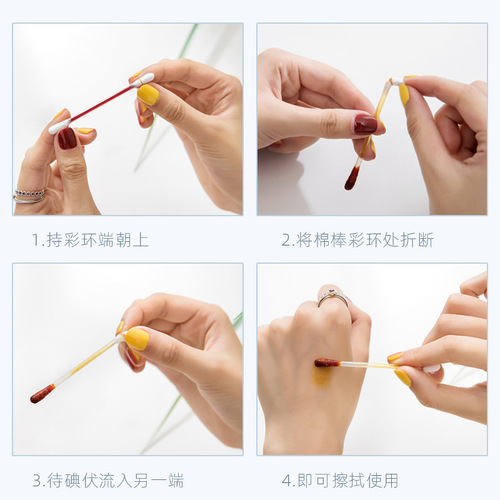 1.持彩环端朝上

2.将棉棒彩环处折断

3.待碘伏流入另一端

4.即可擦拭使用