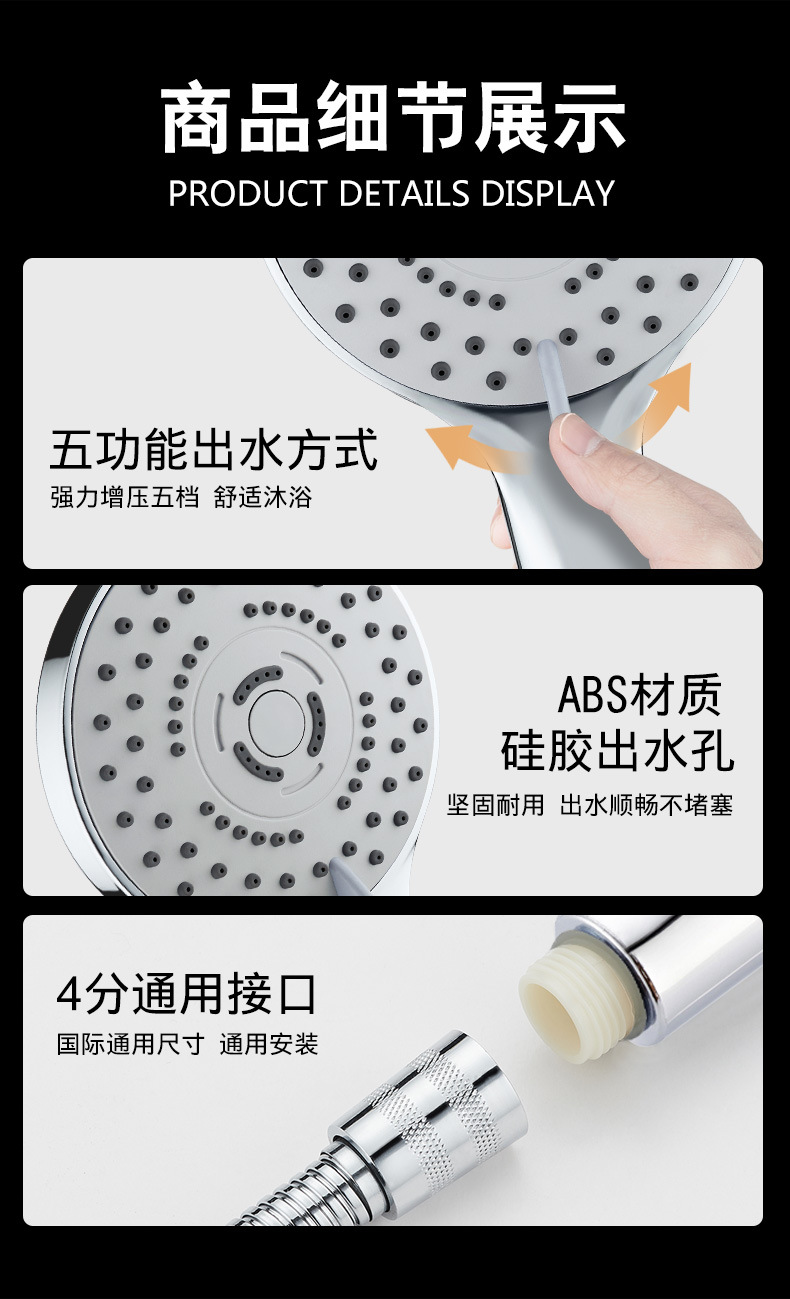 商品细节展示
PRODUCT DETAILS DISPLAY

五功能出水方式
强力增压五档 舒适沐浴

ABS材质
硅胶出水孔
坚固耐用 出水顺畅不堵塞

4分通用接口
国际通用尺寸 通用安装