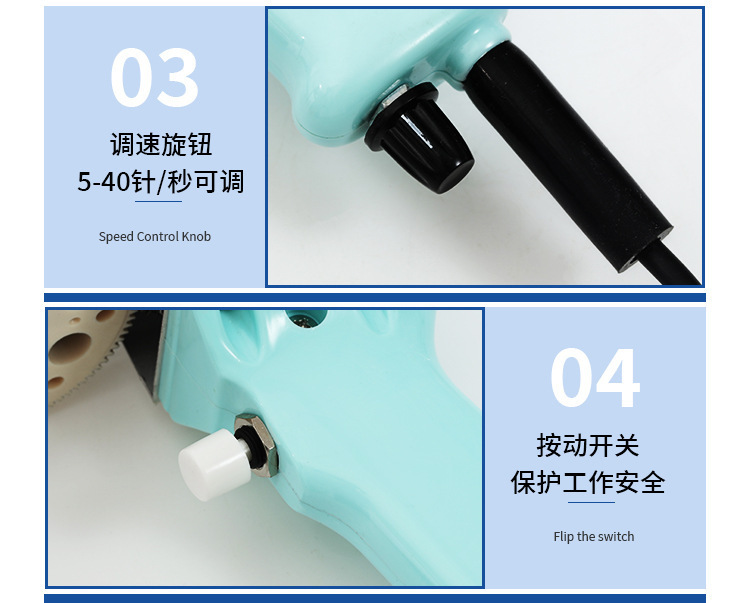 03

调速旋钮
5-40针/秒可调

Speed Control Knob

04

按动开关
保护工作安全

Flip the switch