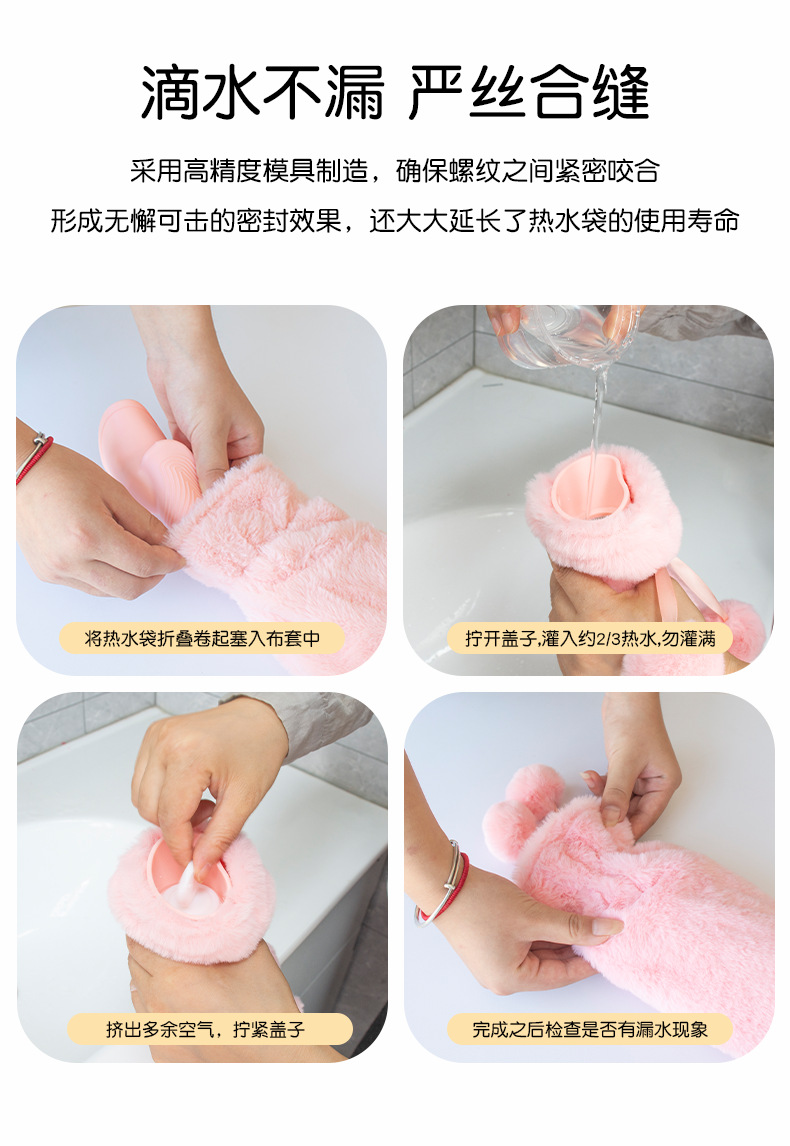 滴水不漏 严丝合缝

采用高精度模具制造，确保螺纹之间紧密咬合
形成无懈可击的密封效果，还大大延长了热水袋的使用寿命

将热水袋折叠卷起塞入布套中

拧开盖子,灌入约2/3热水,勿灌满

挤出多余空气，拧紧盖子

完成之后检查是否有漏水现象