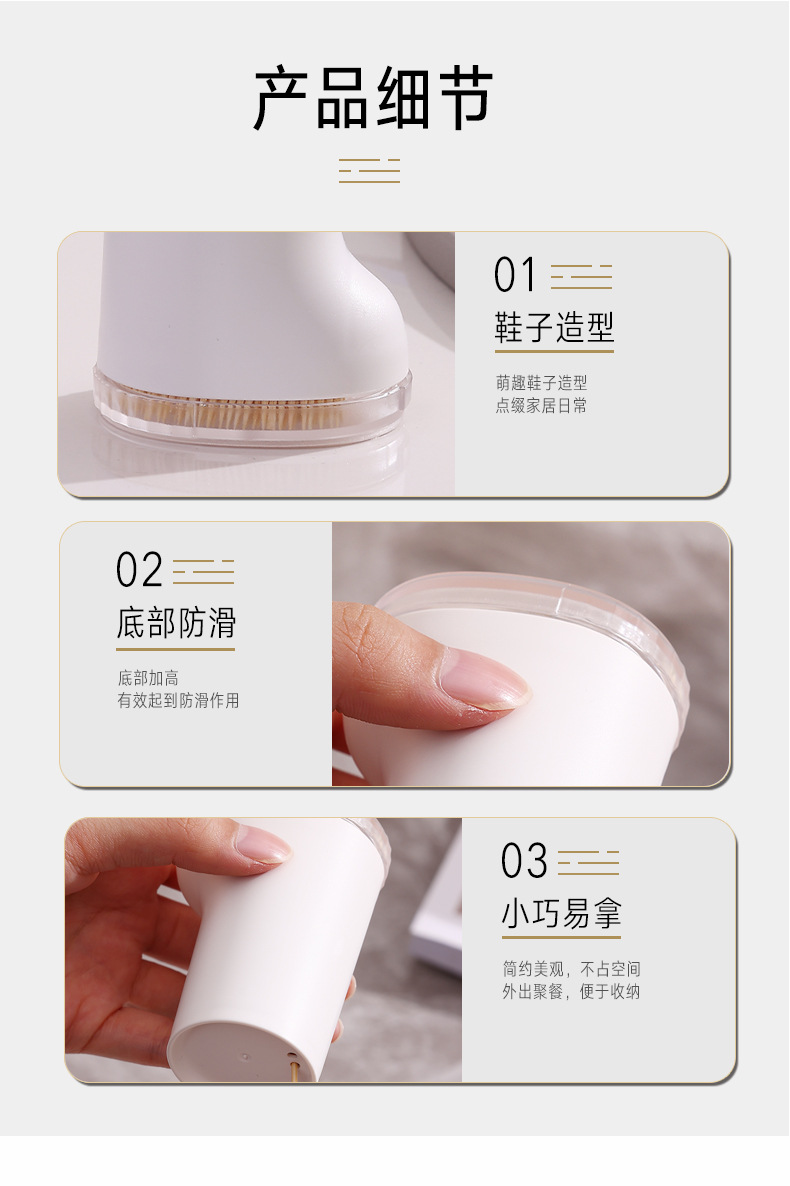 产品细节

01
鞋子造型
萌趣鞋子造型
点缀家居日常

02
底部防滑
底部加高
有效起到防滑作用

03
小巧易拿
简约美观，不占空间
外出聚餐，便于收纳