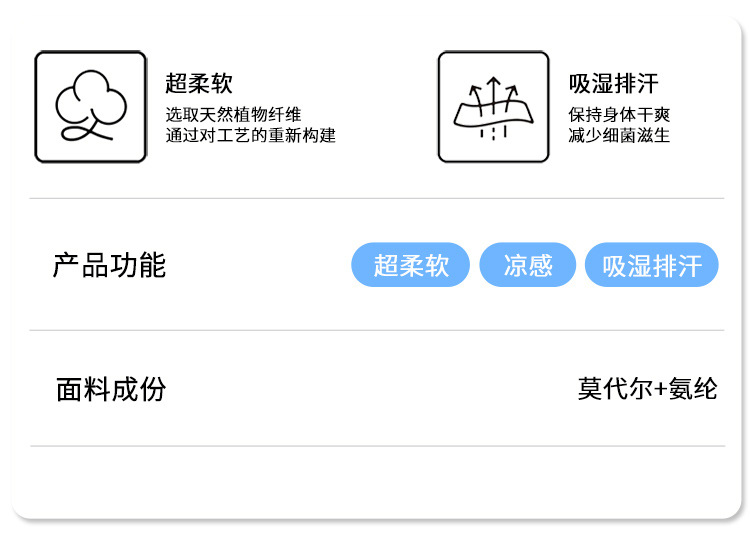 超柔软
选取天然植物纤维
通过对工艺的重新构建

吸湿排汗
保持身体干爽
减少细菌滋生

产品功能

超柔软 凉感 吸湿排汗

面料成份

莫代尔+氨纶