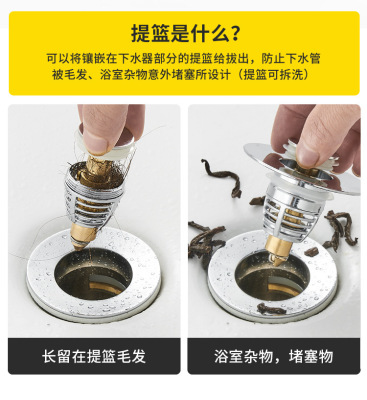 提篮是什么？

可以将镶嵌在下水器部分的提篮给拔出，防止下水管被毛发、浴室杂物意外堵塞所设计（提篮可拆洗）

长留在提篮毛发

浴室杂物，堵塞物