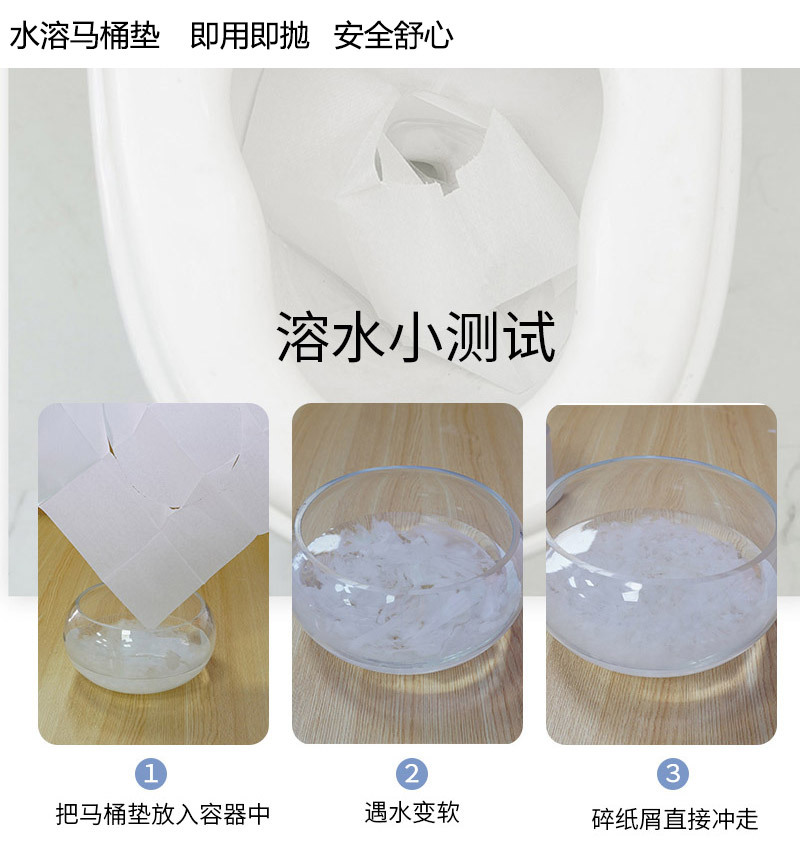 水溶马桶垫 即用即抛 安全舒心

溶水小测试

1
把马桶垫放入容器中

2
遇水变软

3
碎纸屑直接冲走