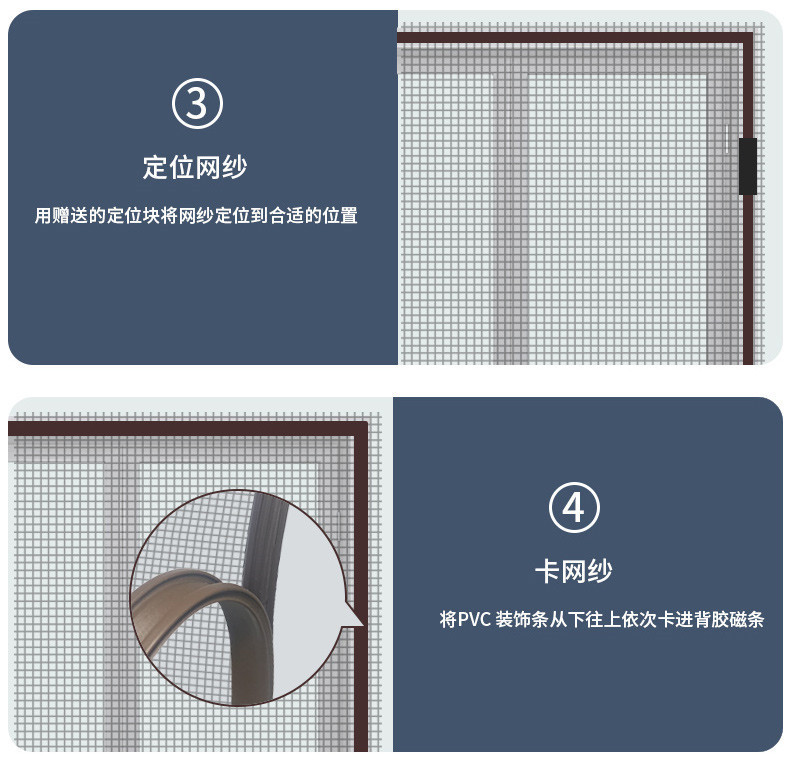 ③

定位网纱

用赠送的定位块将网纱定位到合适的位置

④

卡网纱

将PVC 装饰条从下往上依次卡进背胶磁条