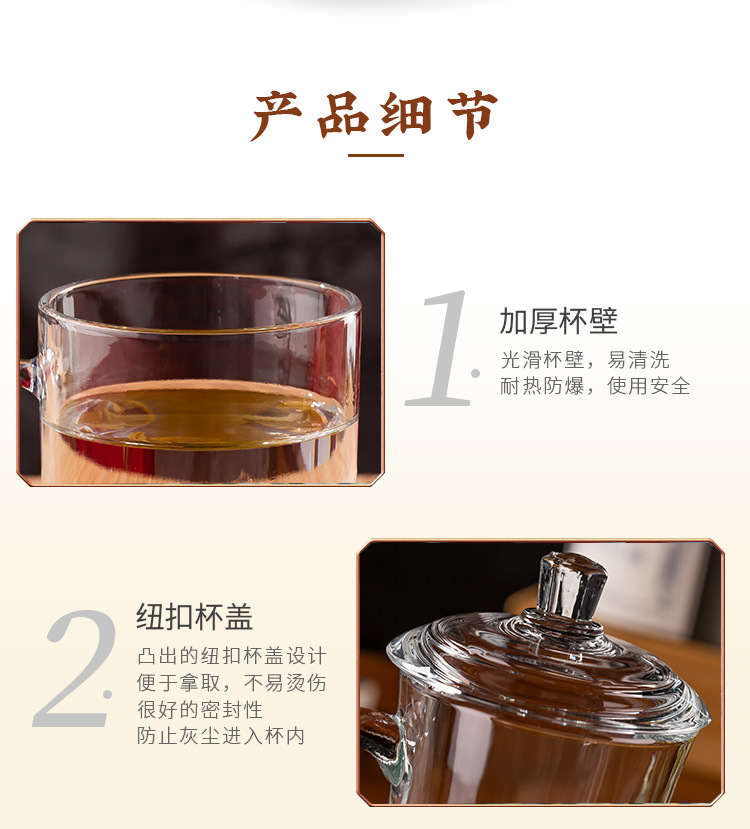 产品细节

1.
加厚杯壁
光滑杯壁，易清洗
耐热防爆，使用安全

2.
纽扣杯盖
凸出的纽扣杯盖设计
便于拿取，不易烫伤
很好的密封性
防止灰尘进入杯内