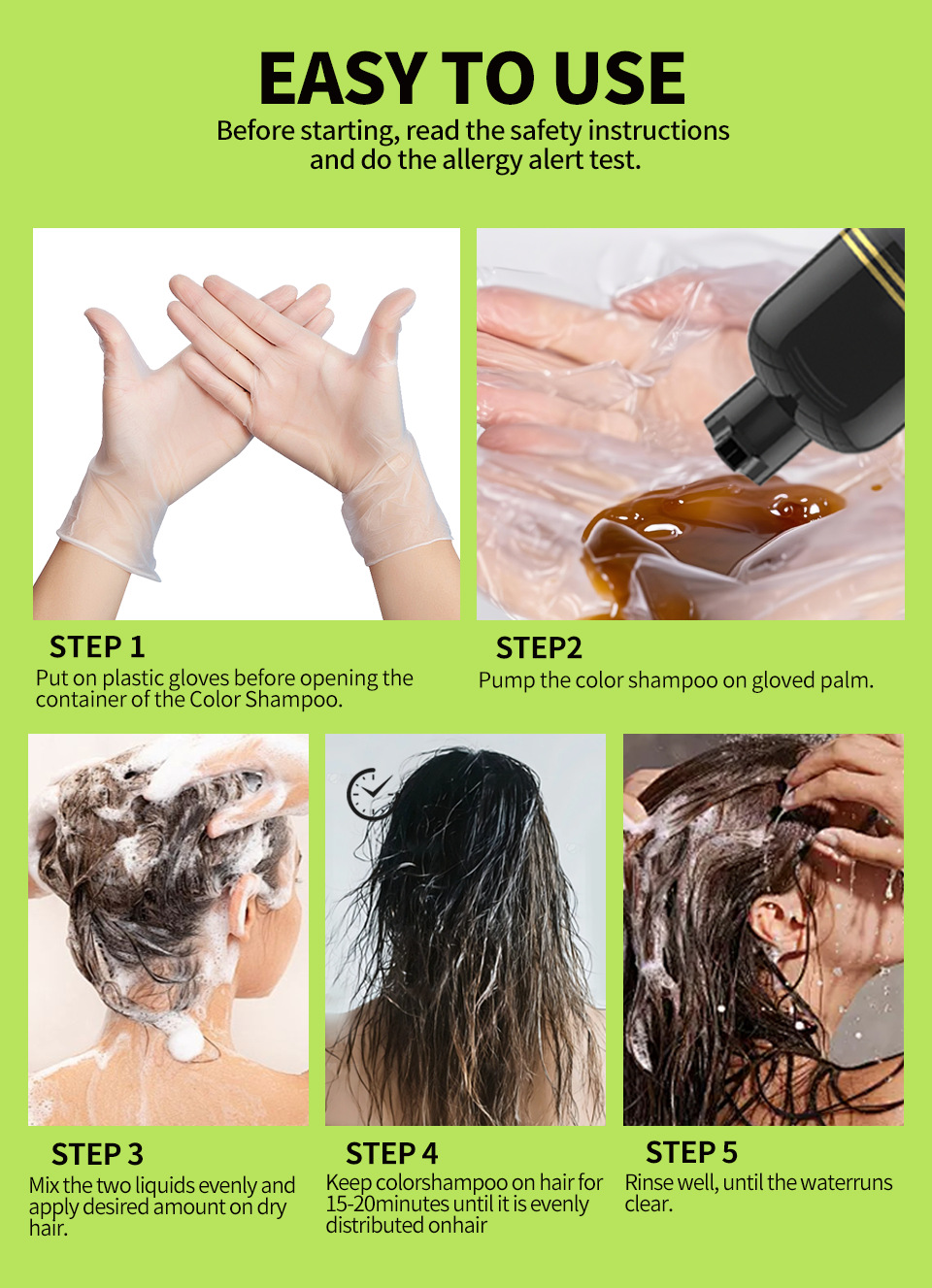 EASY TO USE
Before starting, read the safety instructions and do the allergy alert test.

STEP 1
Put on plastic gloves before opening the container of the Color Shampoo.

STEP2
Pump the color shampoo on gloved palm.

STEP 3
Mix the two liquids evenly and apply desired amount on dry hair.

STEP 4
Keep colorshampoo on hair for 15-20minutes until it is evenly distributed onhair

STEP 5
Rinse well, until the waterruns clear.