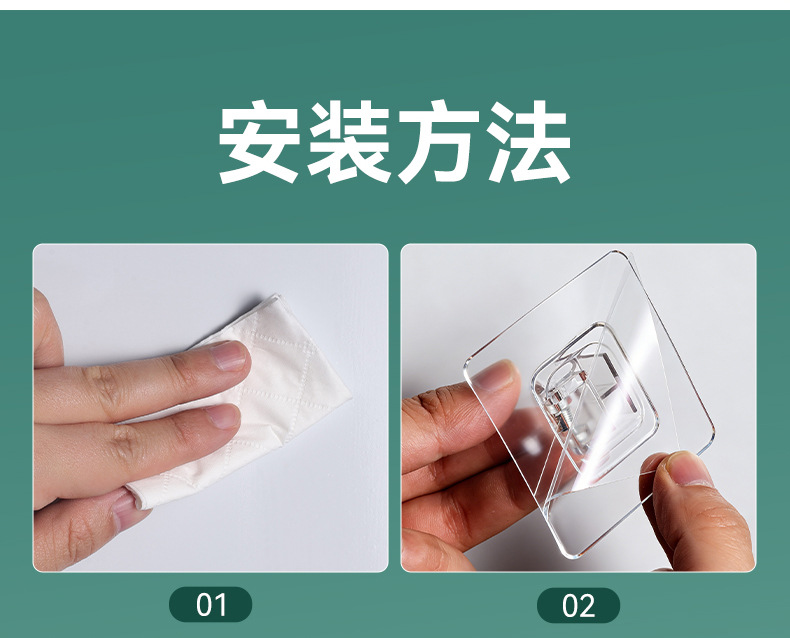 安装方法

01

02