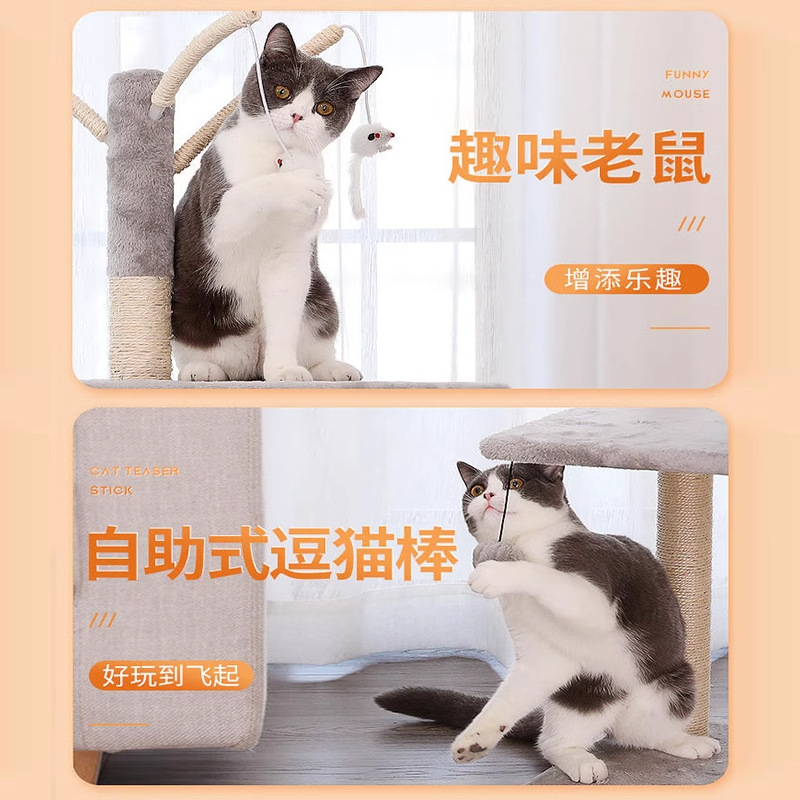 FUNNY MOUSE

趣味老鼠

///

增添乐趣

CAT TEASER STICK

自助式逗猫棒

///

好玩到飞起