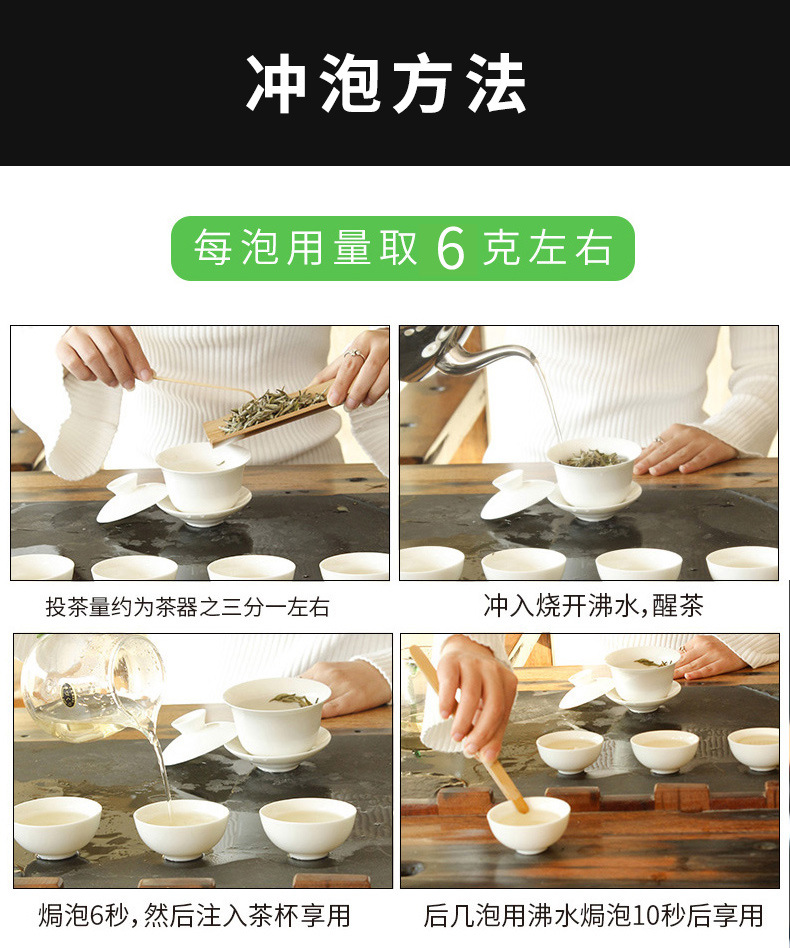 冲泡方法

每泡用量取 6 克左右

投茶量约为茶器之三分一左右

冲入烧开沸水，醒茶

焗泡6秒，然后注入茶杯享用

后几泡用沸水焗泡10秒后享用