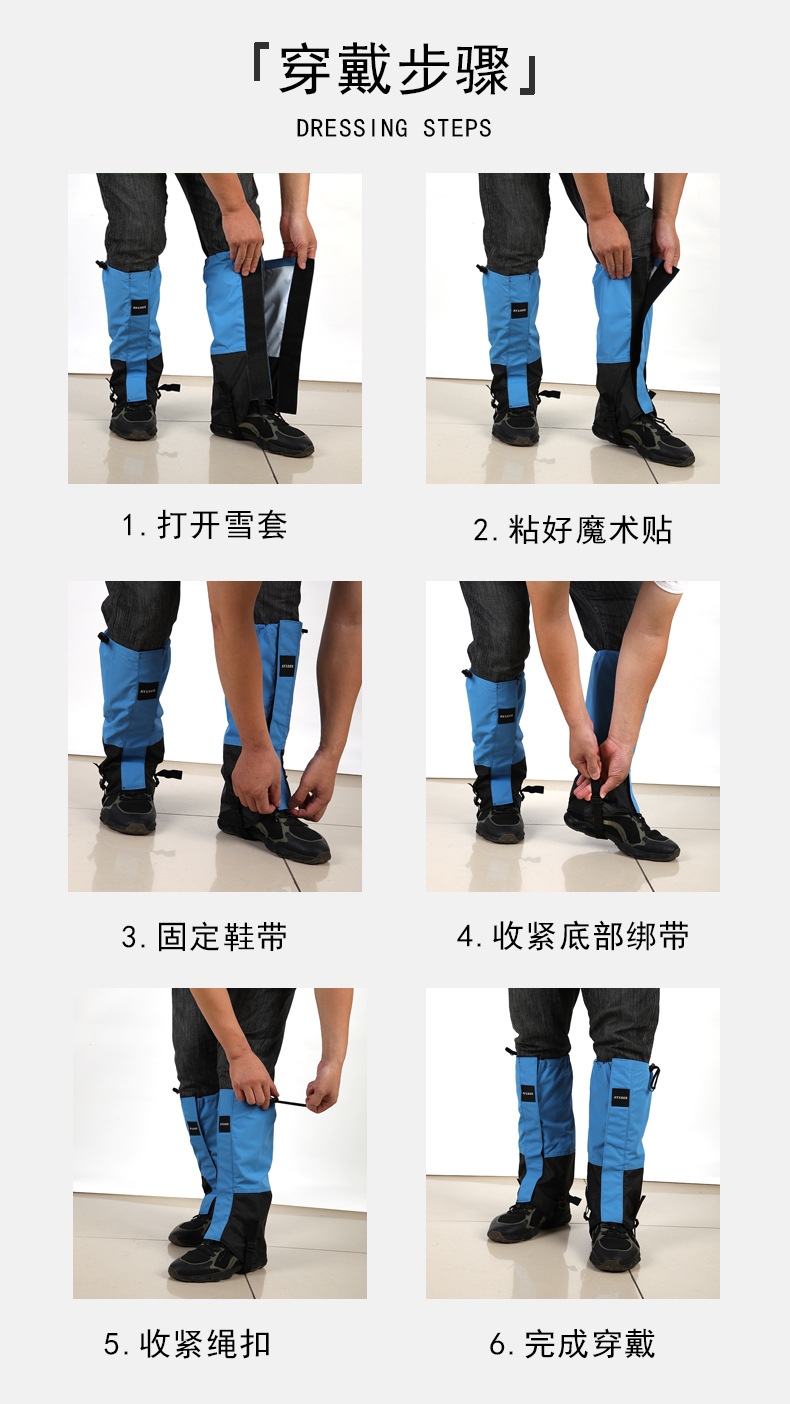 「穿戴步骤」

DRESSING STEPS

1. 打开雪套

2. 粘好魔术贴

3. 固定鞋带

4. 收紧底部绑带

5. 收紧绳扣

6. 完成穿戴