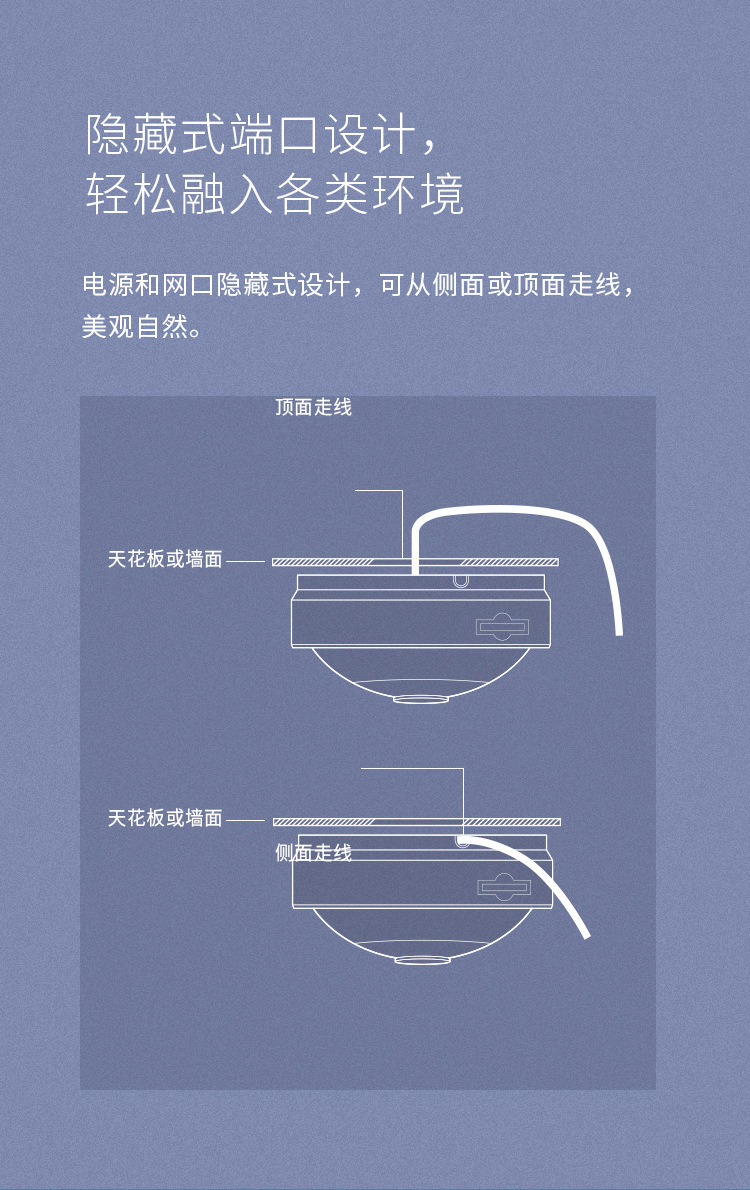 隐藏式端口设计，
轻松融入各类环境

电源和网口隐藏式设计，可从侧面或顶面走线，美观自然。

顶面走线

天花板或墙面

天花板或墙面

侧面走线