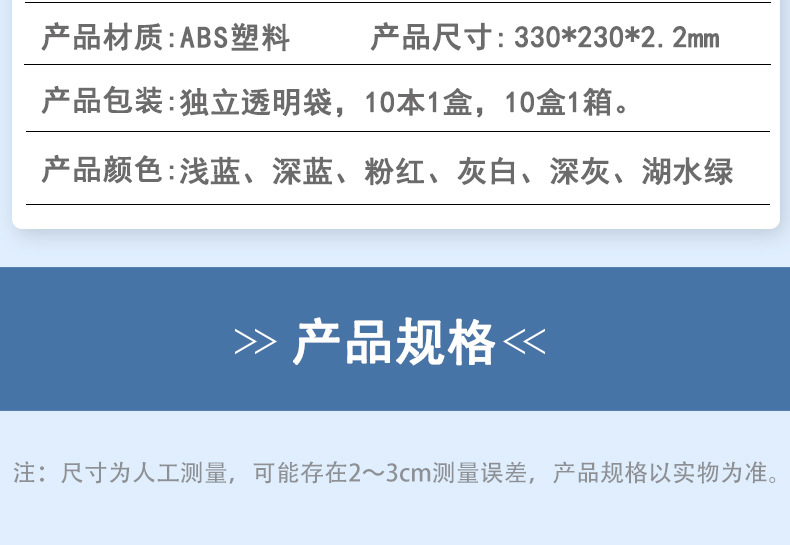 产品材质:ABS塑料　　产品尺寸:330*230*2.2mm

产品包装:独立透明袋，10本1盒，10盒1箱。

产品颜色:浅蓝、深蓝、粉红、灰白、深灰、湖水绿

>> 产品规格 <<

注：尺寸为人工测量，可能存在2～3cm测量误差，产品规格以实物为准。