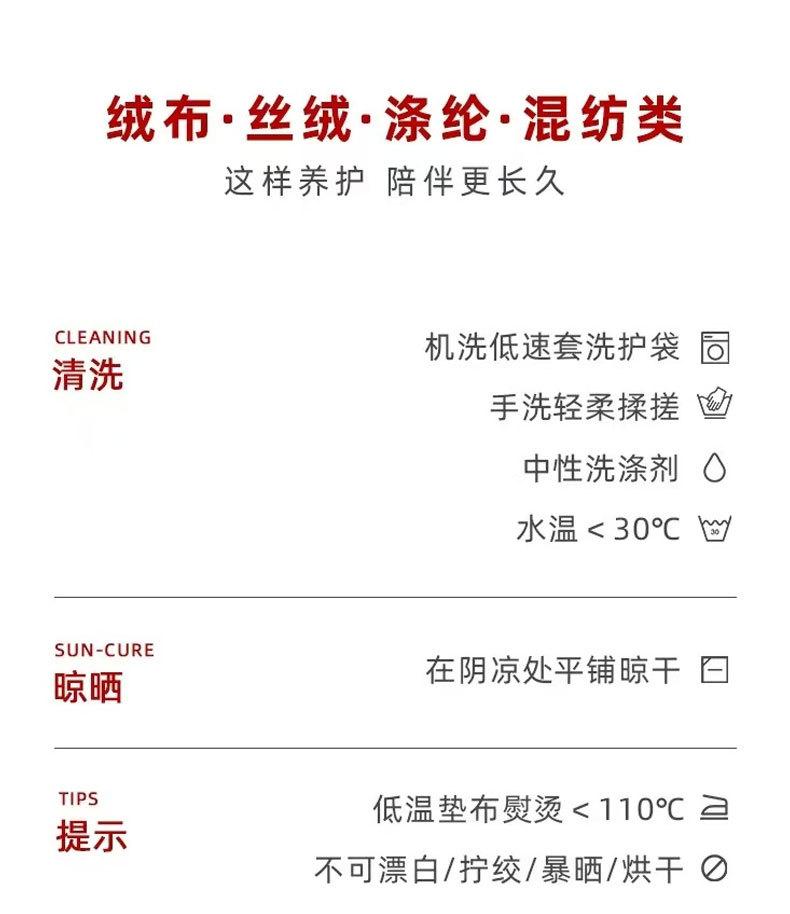 绒布·丝绒·涤纶·混纺类
这样养护 陪伴更长久

CLEANING
清洗

机洗低速套洗护袋
手洗轻柔揉搓
中性洗涤剂
水温＜30℃

SUN-CURE
晾晒

在阴凉处平铺晾干

TIPS
提示

低温垫布熨烫＜110℃
不可漂白/拧绞/暴晒/烘干