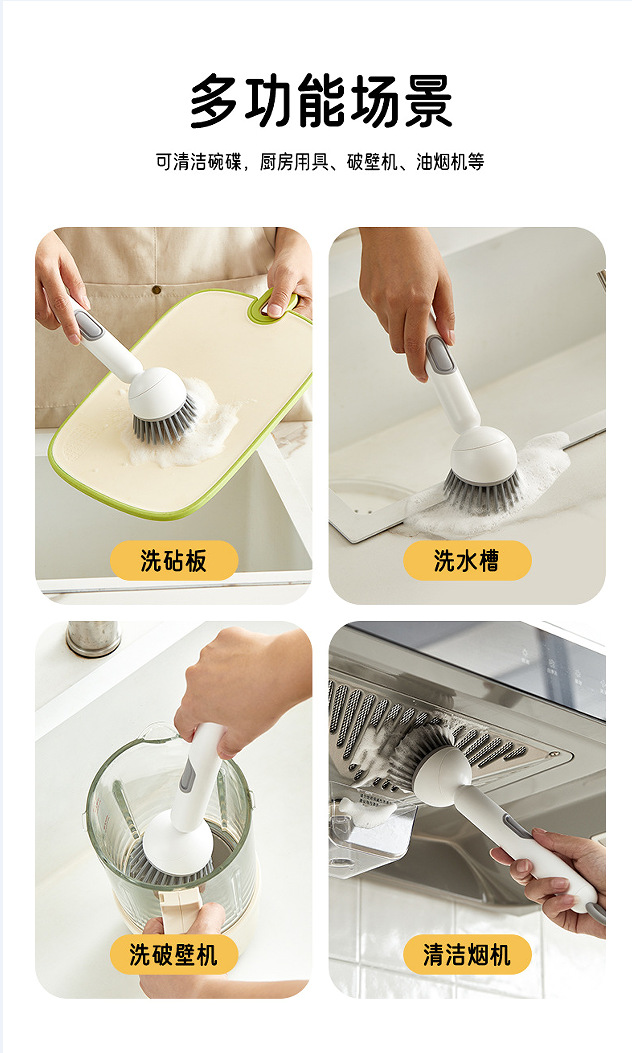 多功能场景

可清洁碗碟，厨房用具、破壁机、油烟机等

洗砧板

洗水槽

洗破壁机

清洁烟机