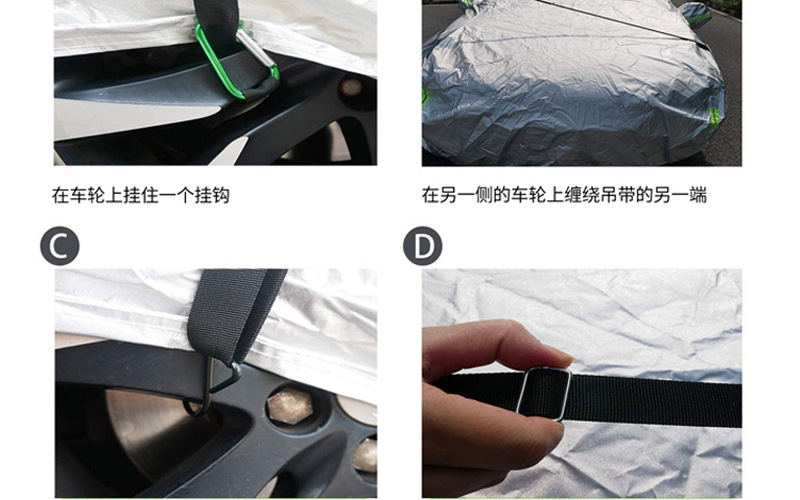 在车轮上挂住一个挂钩

在另一侧的车轮上缠绕吊带的另一端

C

D