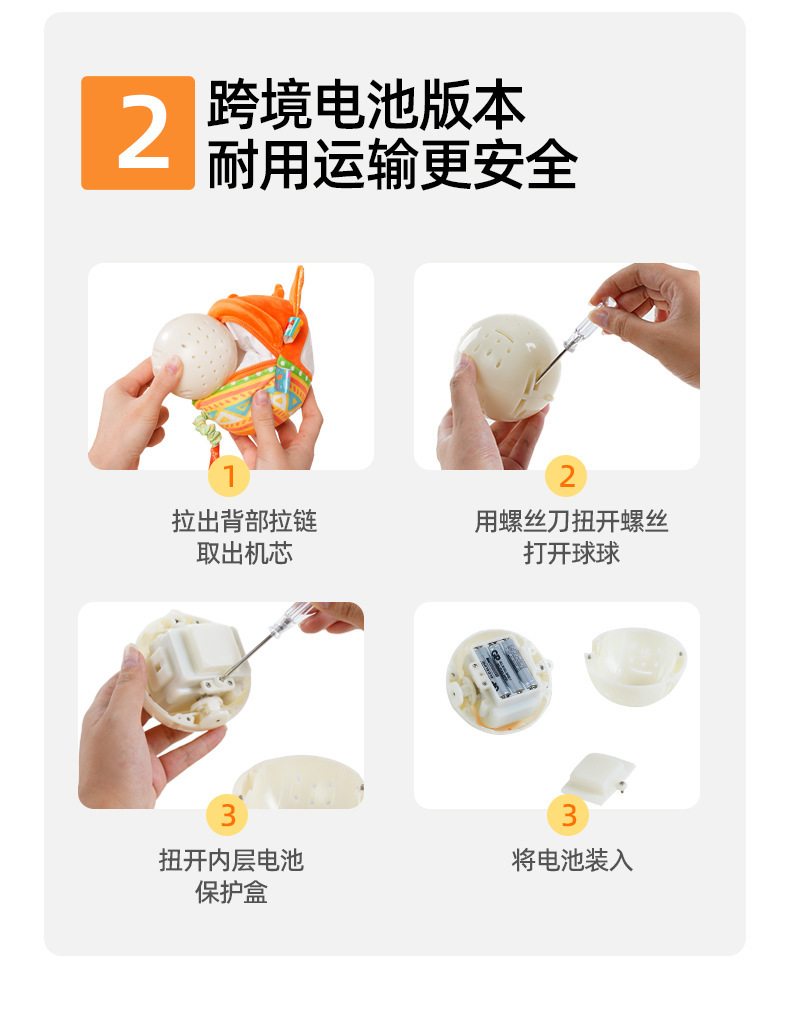 2 跨境电池版本
耐用运输更安全

1
拉出背部拉链
取出机芯

2
用螺丝刀扭开螺丝
打开球球

3
扭开内层电池
保护盒

3
将电池装入