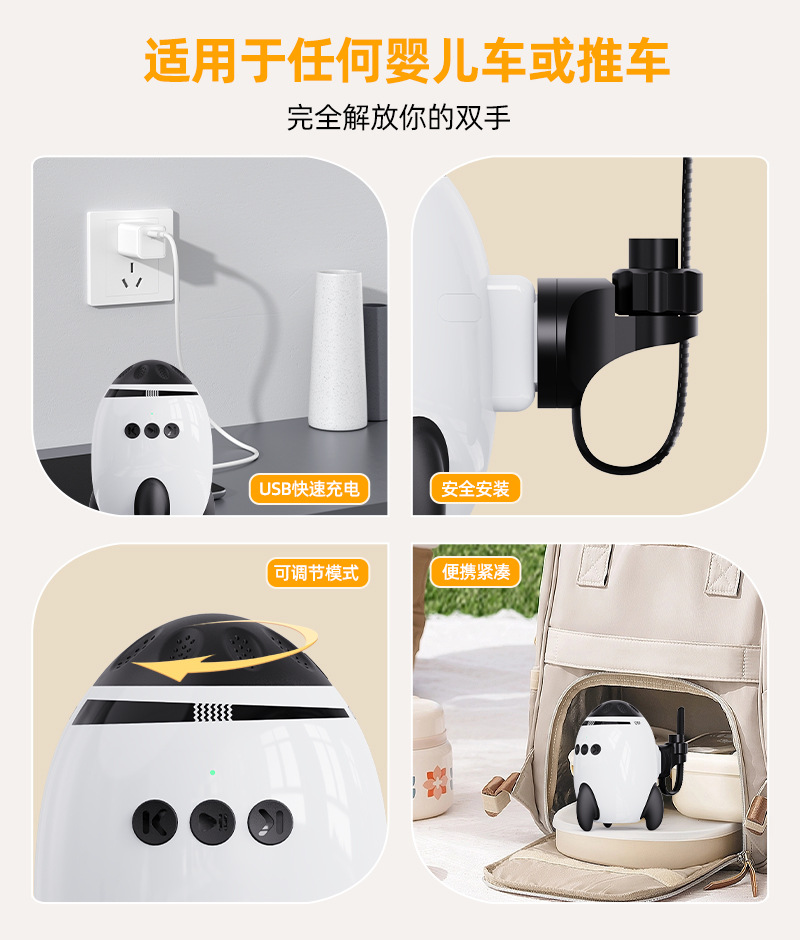 适用于任何婴儿车或推车

完全解放你的双手

USB快速充电

安全安装

可调节模式

便携紧凑