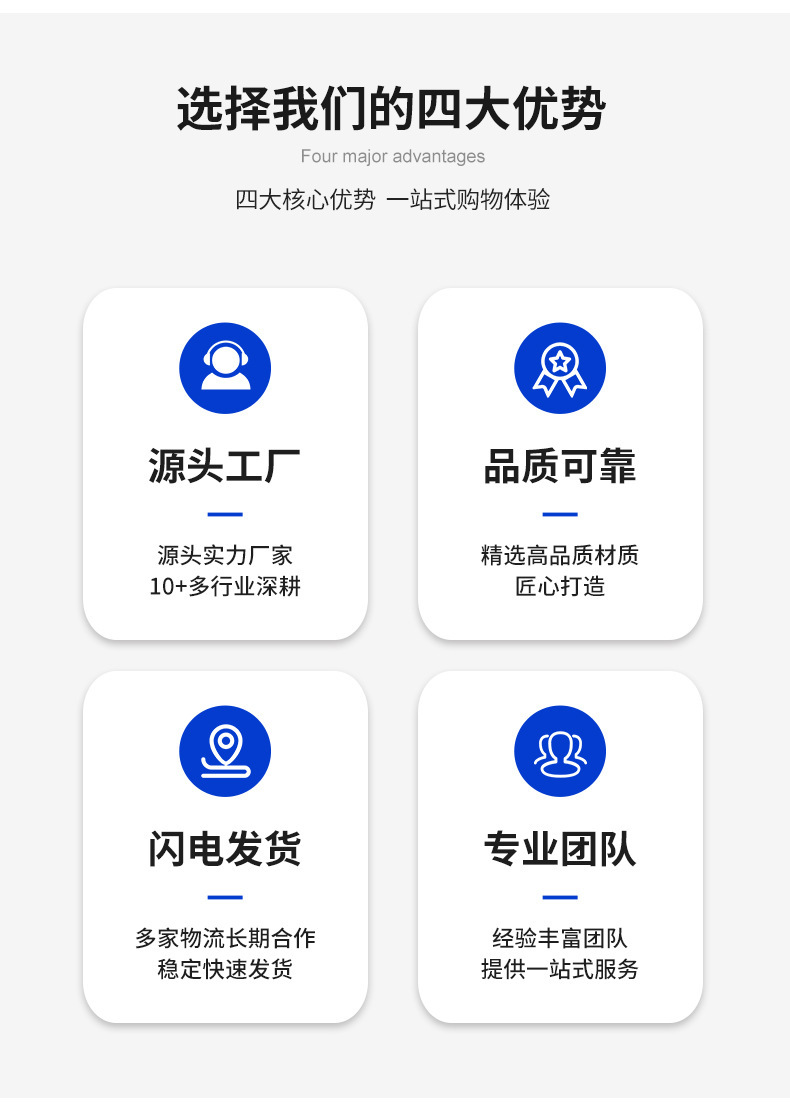 选择我们的四大优势

Four major advantages

四大核心优势 一站式购物体验

源头工厂

源头实力厂家
10+多行业深耕

品质可靠

精选高品质材质
匠心打造

闪电发货

多家物流长期合作
稳定快速发货

专业团队

经验丰富团队
提供一站式服务