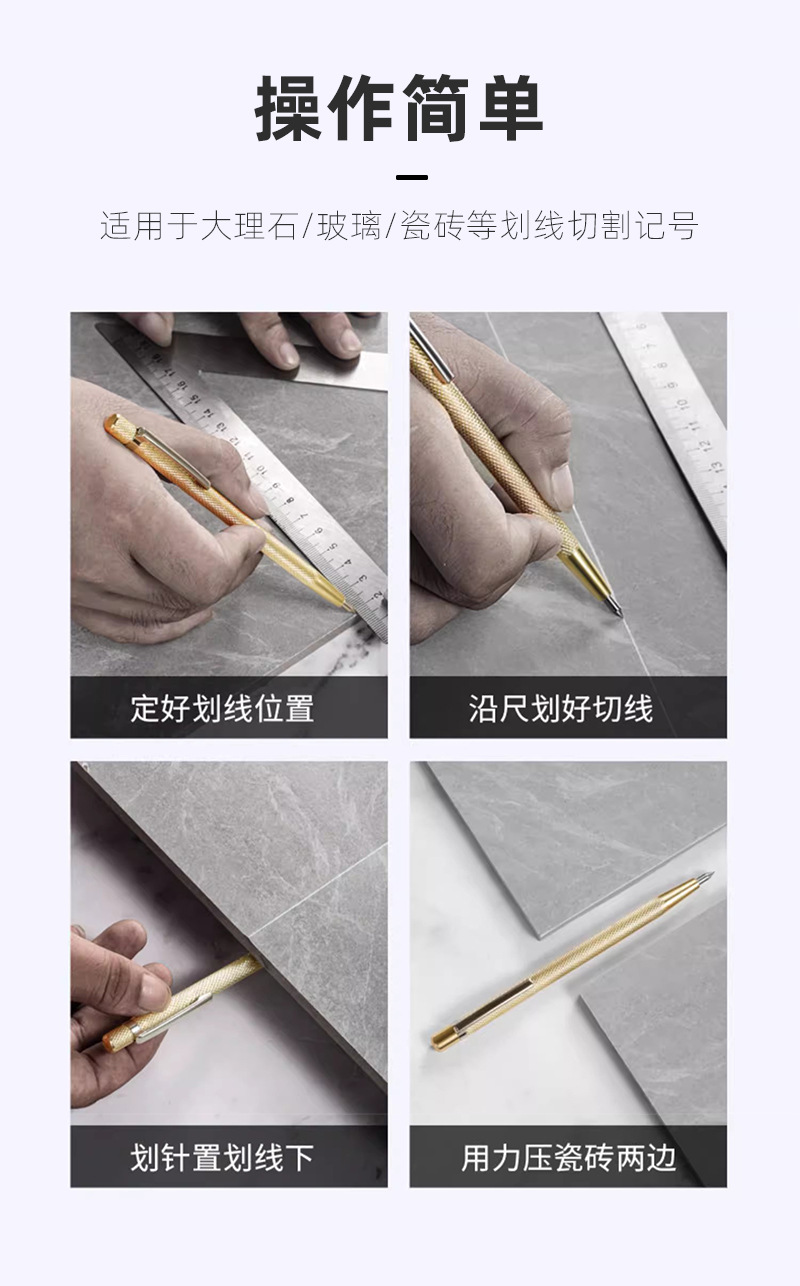 操作简单

适用于大理石/玻璃/瓷砖等划线切割记号

定好划线位置

沿尺划好切线

划针置划线下

用力压瓷砖两边