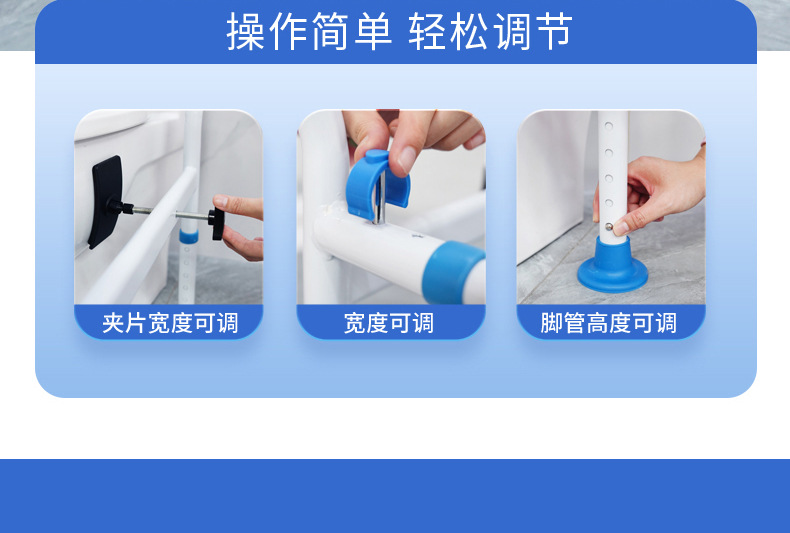 操作简单 轻松调节

夹片宽度可调

宽度可调

脚管高度可调