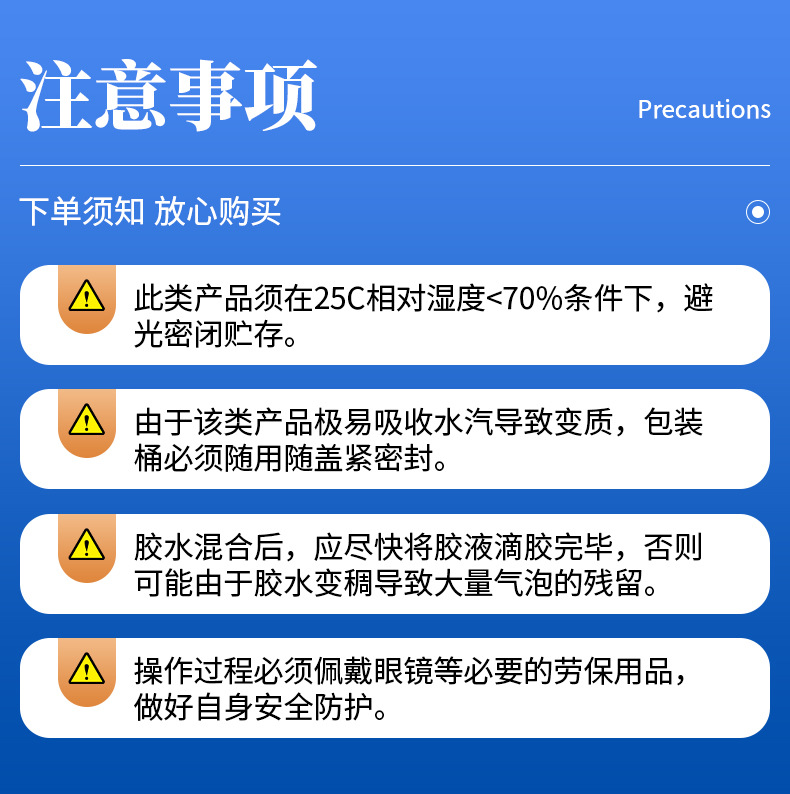 注意事项

Precautions

下单须知 放心购买

此类产品须在25C相对湿度<70%条件下，避光密闭贮存。

由于该类产品极易吸收水汽导致变质，包装桶必须随用随盖紧密封。

胶水混合后，应尽快将胶液滴胶完毕，否则可能由于胶水变稠导致大量气泡的残留。

操作过程必须佩戴眼镜等必要的劳保用品，做好自身安全防护。