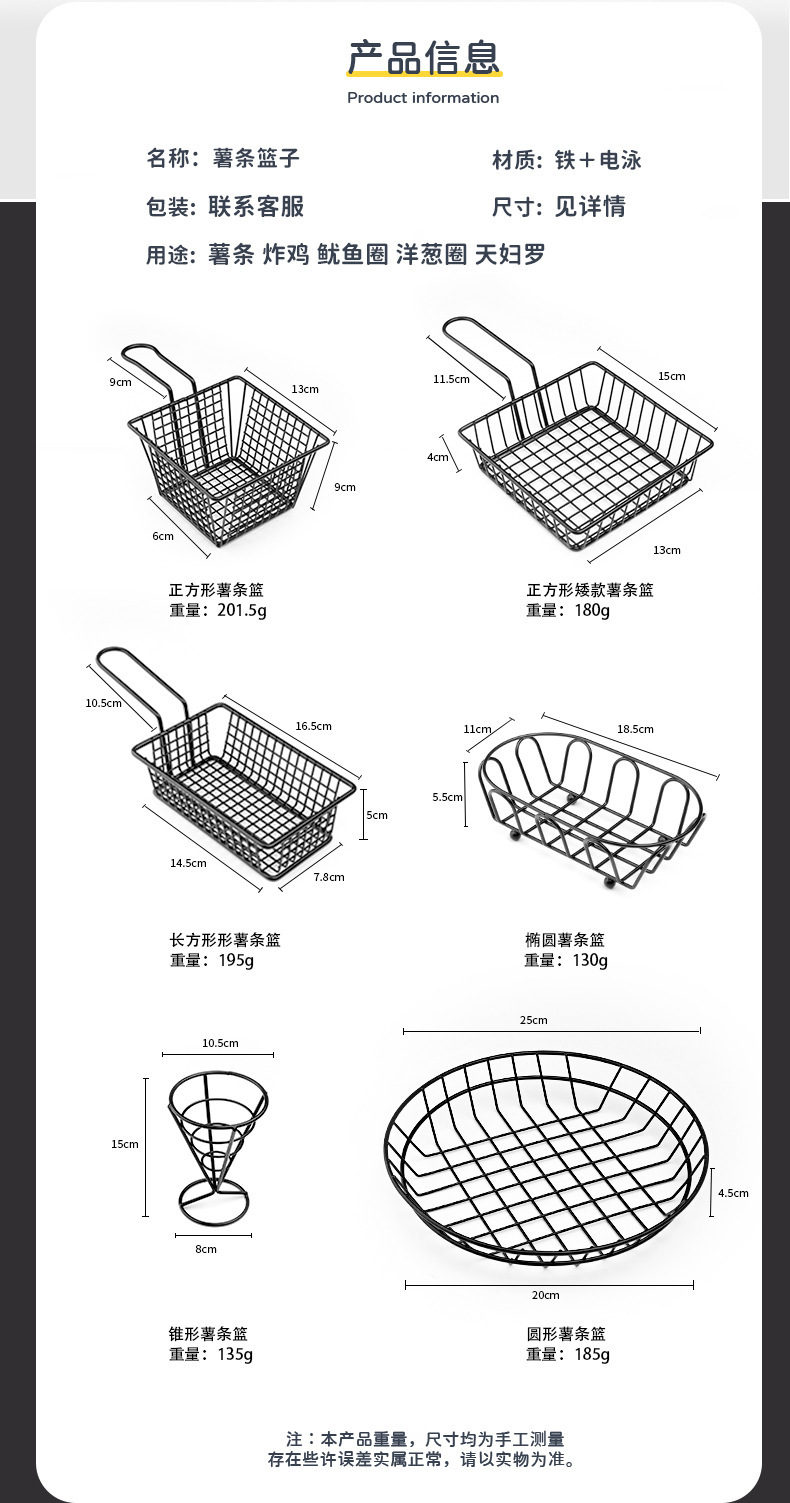 产品信息
Product information

名称：薯条篮子
材质：铁＋电泳
包装：联系客服
尺寸：见详情
用途：薯条 炸鸡 鱿鱼圈 洋葱圈 天妇罗

9cm
13cm
9cm
6cm
正方形薯条篮
重量：201.5g

11.5cm
15cm
4cm
13cm
正方形矮款薯条篮
重量：180g

10.5cm
16.5cm
5cm
14.5cm
7.8cm
长方形形薯条篮
重量：195g

11cm
18.5cm
5.5cm
椭圆薯条篮
重量：130g

10.5cm
15cm
8cm
锥形薯条篮
重量：135g

25cm
4.5cm
20cm
圆形薯条篮
重量：185g

注：本产品重量，尺寸均为手工测量
存在些许误差实属正常，请以实物为准。