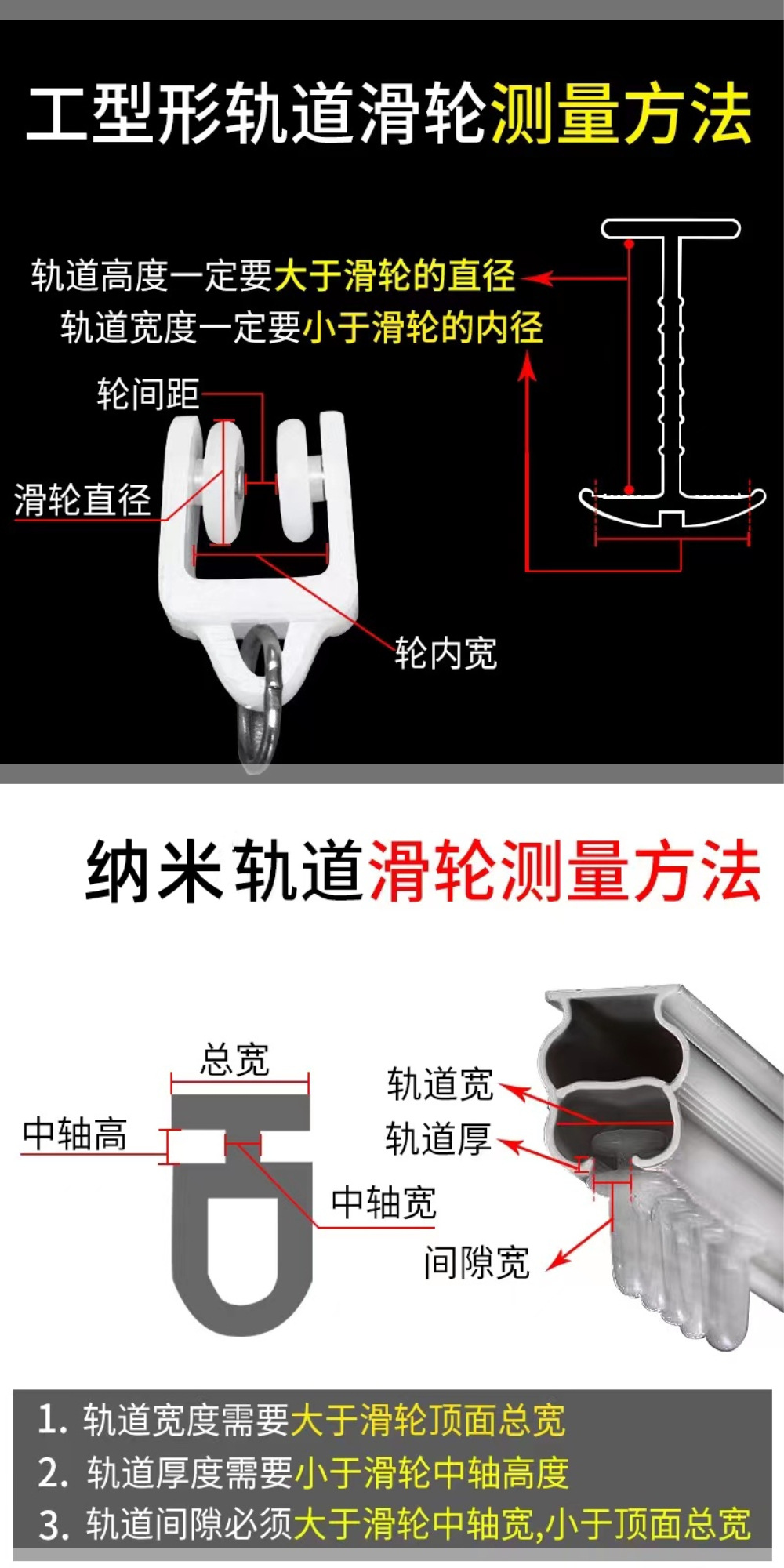 工型形轨道滑轮测量方法

轨道高度一定要大于滑轮的直径
轨道宽度一定要小于滑轮的内径

轮间距
滑轮直径
轮内宽

纳米轨道滑轮测量方法

总宽
中轴高
中轴宽
轨道宽
轨道厚
间隙宽

1. 轨道宽度需要大于滑轮顶面总宽
2. 轨道厚度需要小于滑轮中轴高度
3. 轨道间隙必须大于滑轮中轴宽,小于顶面总宽