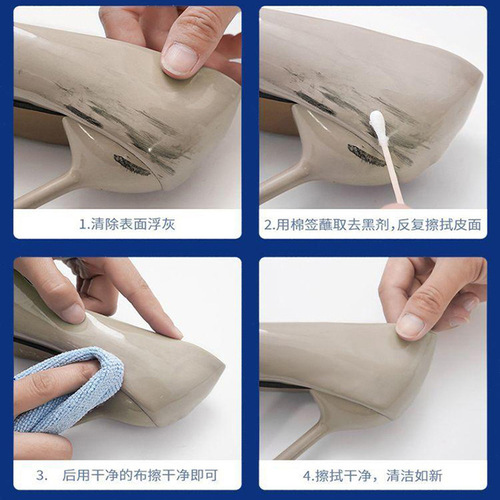 1.清除表面浮灰

2.用棉签蘸取去黑剂,反复擦拭皮面

3. 后用干净的布擦干净即可

4.擦拭干净，清洁如新