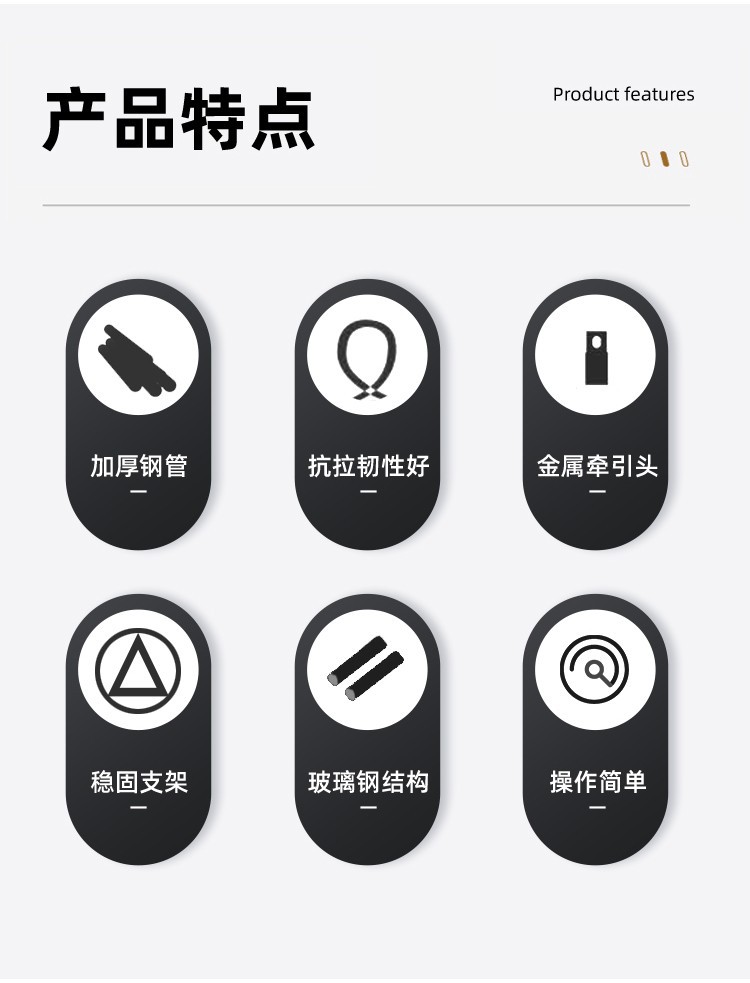 产品特点

Product features

加厚钢管

抗拉韧性好

金属牵引头

稳固支架

玻璃钢结构

操作简单