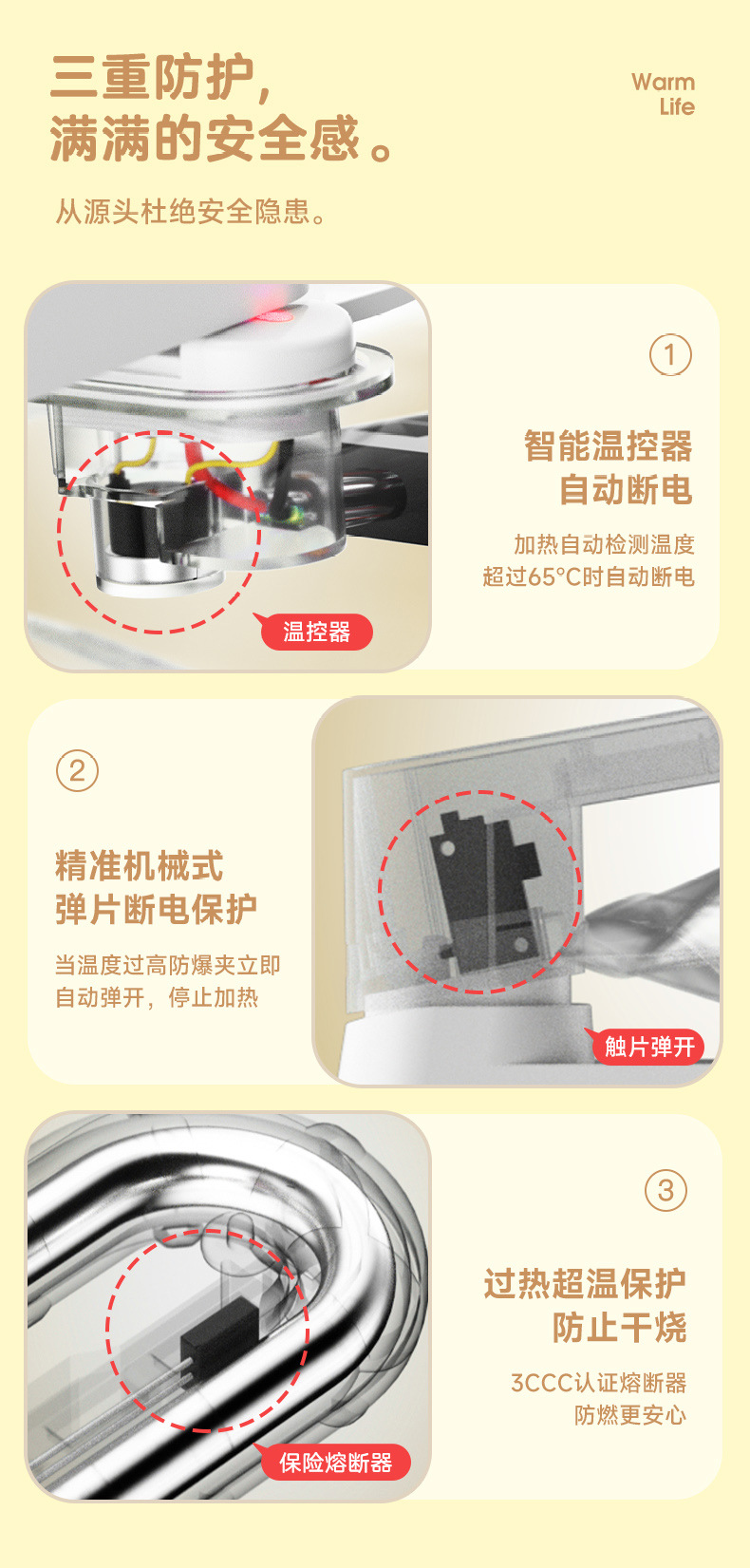 三重防护，
满满的安全感。

Warm
Life

从源头杜绝安全隐患。

温控器

1

智能温控器
自动断电

加热自动检测温度
超过65°C时自动断电

2

精准机械式
弹片断电保护

当温度过高防爆夹立即
自动弹开，停止加热

触片弹开

保险熔断器

3

过热超温保护
防止干烧

3CCC认证熔断器
防燃更安心