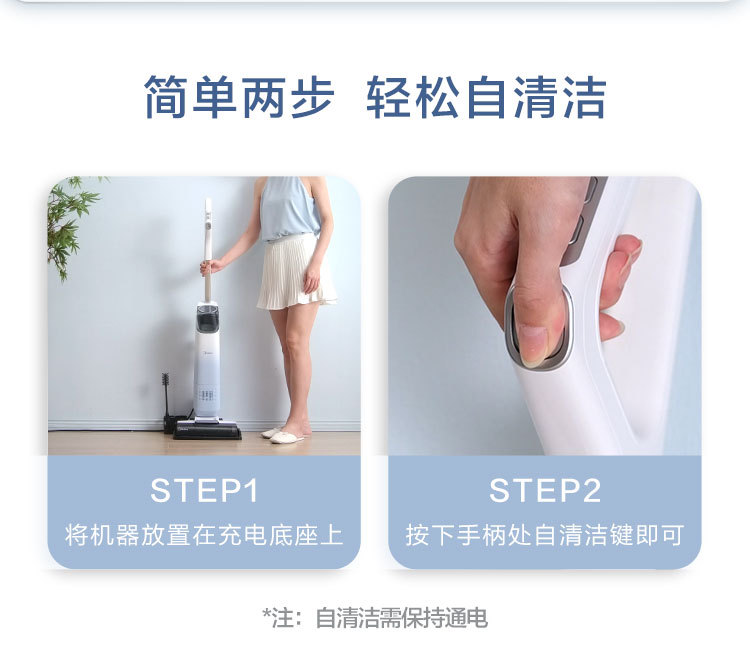 简单两步 轻松自清洁

STEP1
将机器放置在充电底座上

STEP2
按下手柄处自清洁键即可

*注：自清洁需保持通电