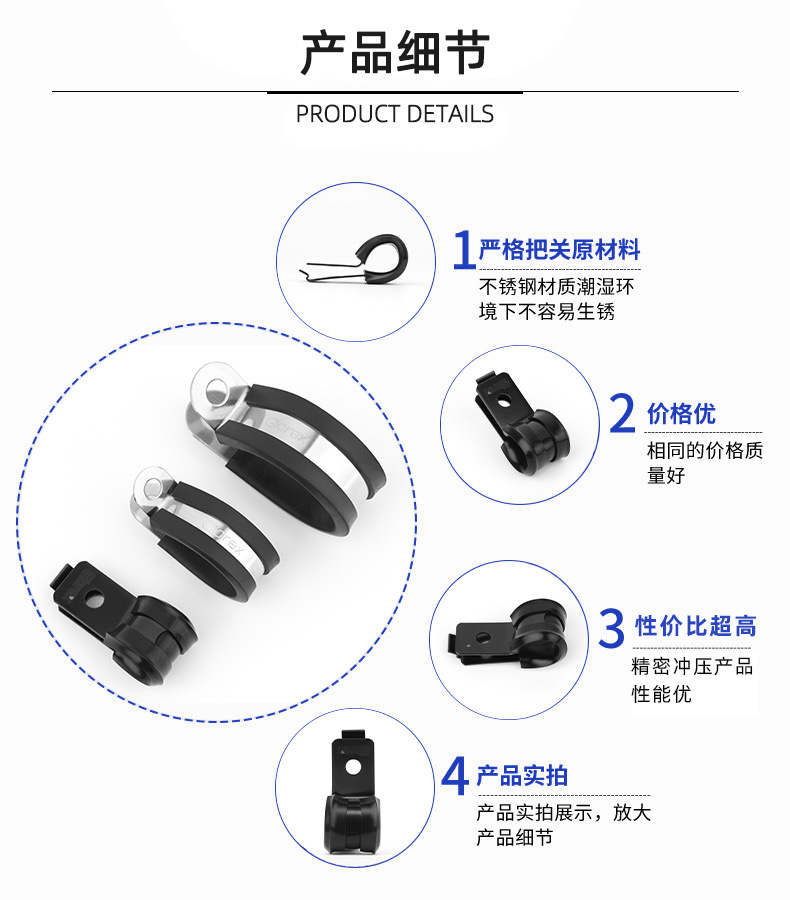 产品细节

PRODUCT DETAILS

1 严格把关原材料

不锈钢材质潮湿环境下不容易生锈

2 价格优

相同的价格质量好

3 性价比超高

精密冲压产品性能优

4 产品实拍

产品实拍展示，放大产品细节