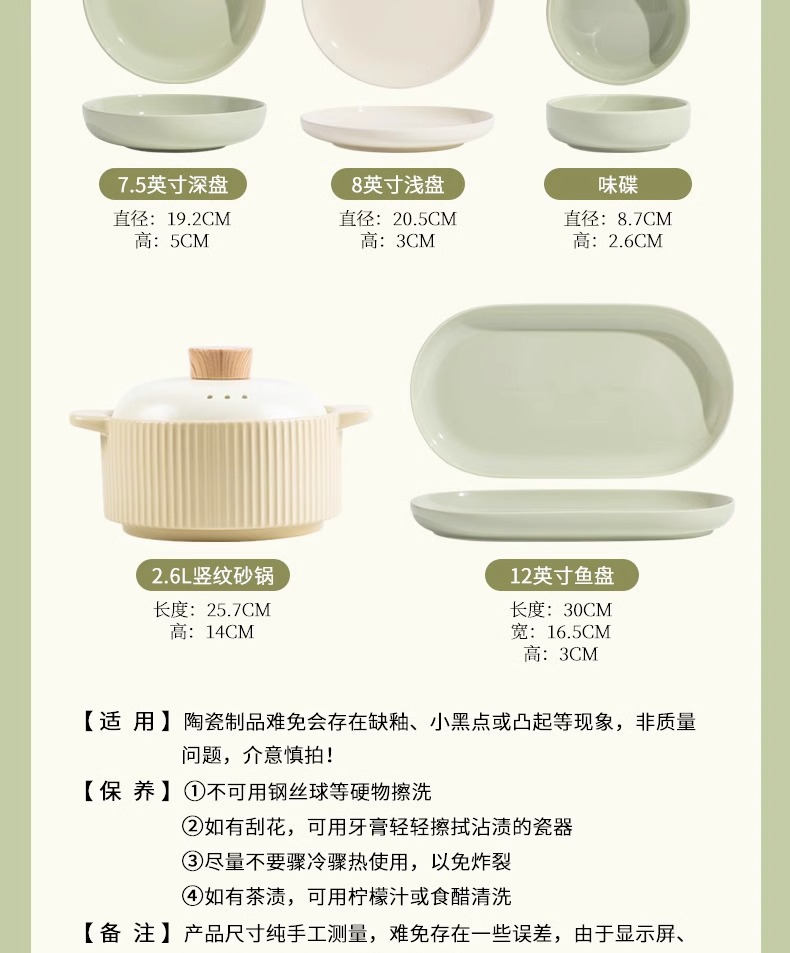 7.5英寸深盘
直径：19.2CM
高：5CM

8英寸浅盘
直径：20.5CM
高：3CM

味碟
直径：8.7CM
高：2.6CM

2.6L竖纹砂锅
长度：25.7CM
高：14CM

12英寸鱼盘
长度：30CM
宽：16.5CM
高：3CM

【适 用】陶瓷制品难免会存在缺釉、小黑点或凸起等现象，非质量问题，介意慎拍！

【保 养】①不可用钢丝球等硬物擦洗
②如有刮花，可用牙膏轻轻擦拭沾渍的瓷器
③尽量不要骤冷骤热使用，以免炸裂
④如有茶渍，可用柠檬汁或食醋清洗

【备 注】产品尺寸纯手工测量，难免存在一些误差，由于显示屏、