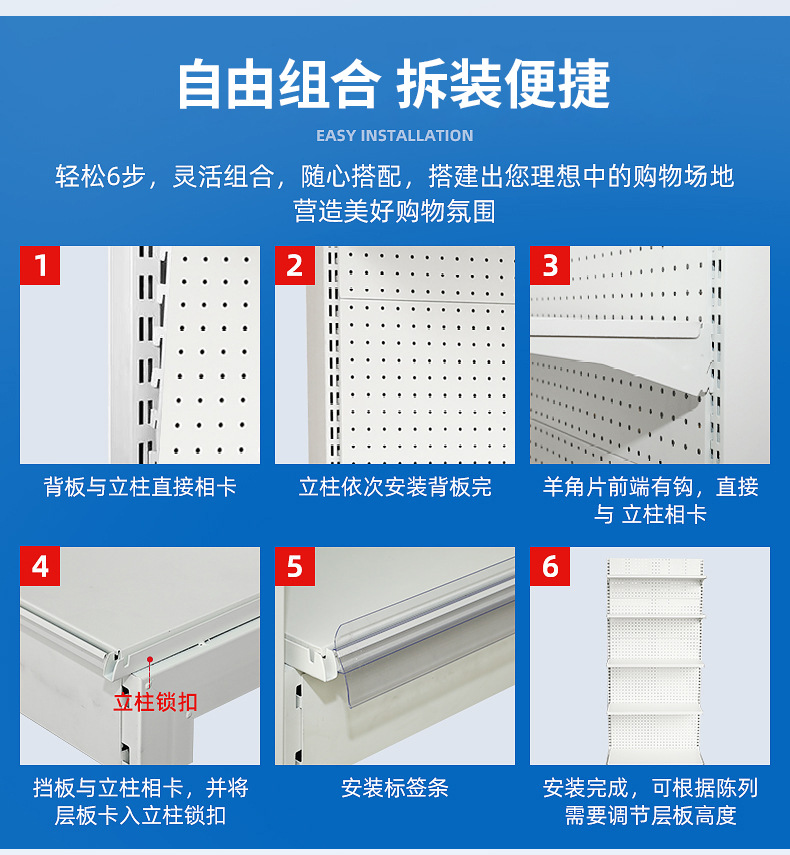 自由组合 拆装便捷

EASY INSTALLATION

轻松6步，灵活组合，随心搭配，搭建出您理想中的购物场地
营造美好购物氛围

1

背板与立柱直接相卡

2

立柱依次安装背板完

3

羊角片前端有钩，直接与 立柱相卡

4

立柱锁扣

挡板与立柱相卡，并将层板卡入立柱锁扣

5

安装标签条

6

安装完成，可根据陈列需要调节层板高度