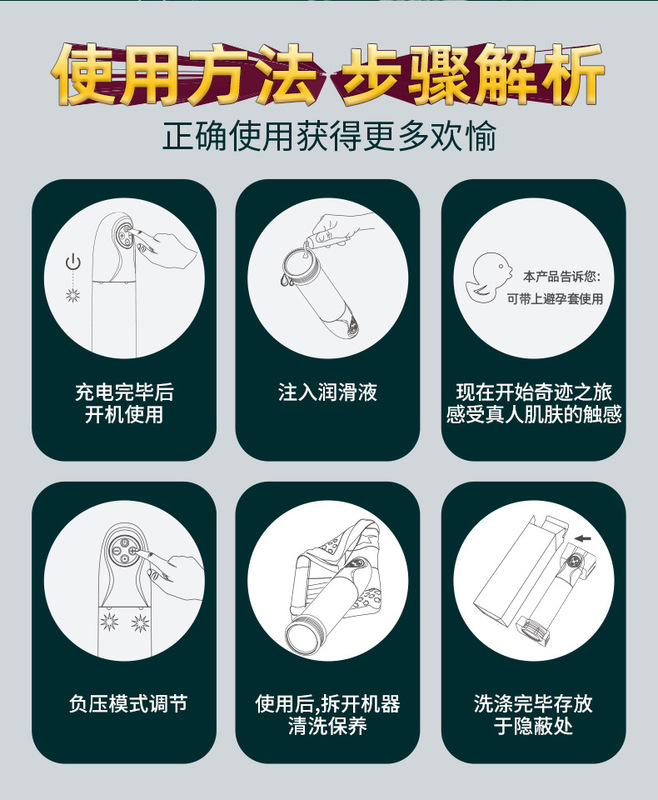 使用方法 步骤解析

正确使用获得更多欢愉

充电完毕后
开机使用

注入润滑液

本产品告诉您：
可带上避孕套使用

现在开始奇迹之旅
感受真人肌肤的触感

负压模式调节

使用后,拆开机器
清洗保养

洗涤完毕存放
于隐蔽处