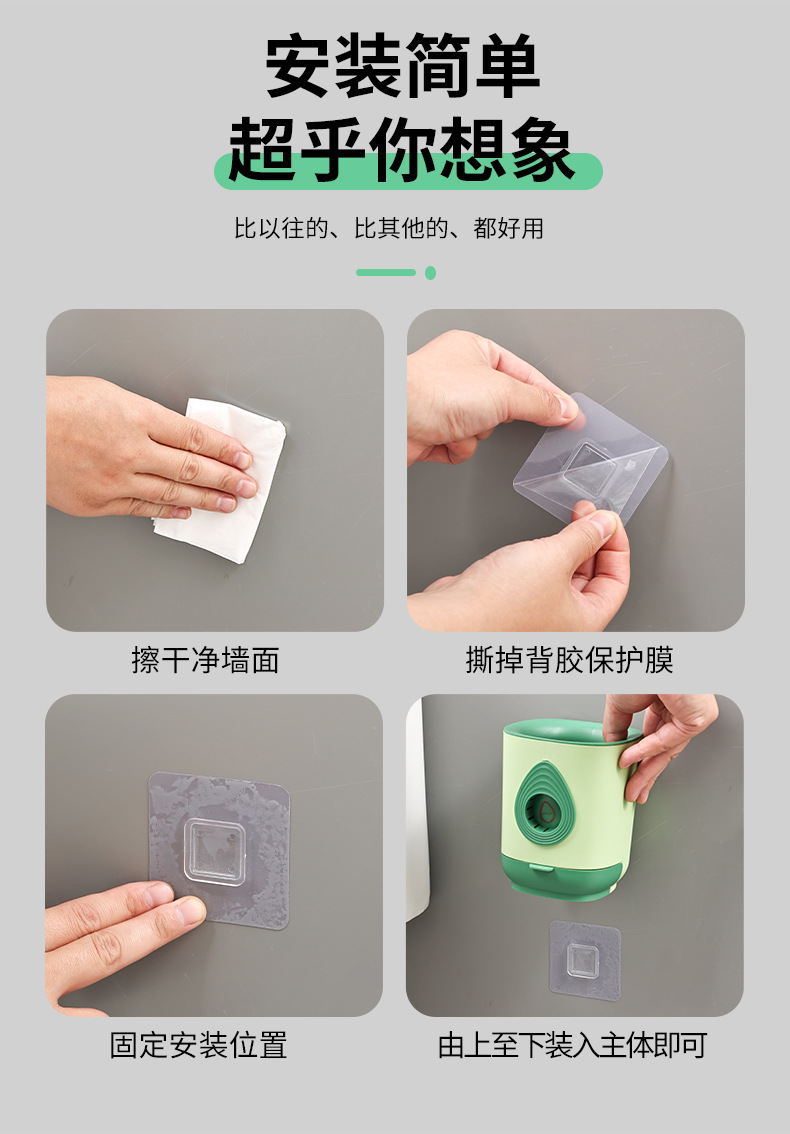 安装简单
超乎你想象

比以往的、比其他的、都好用

擦干净墙面

撕掉背胶保护膜

固定安装位置

由上至下装入主体即可