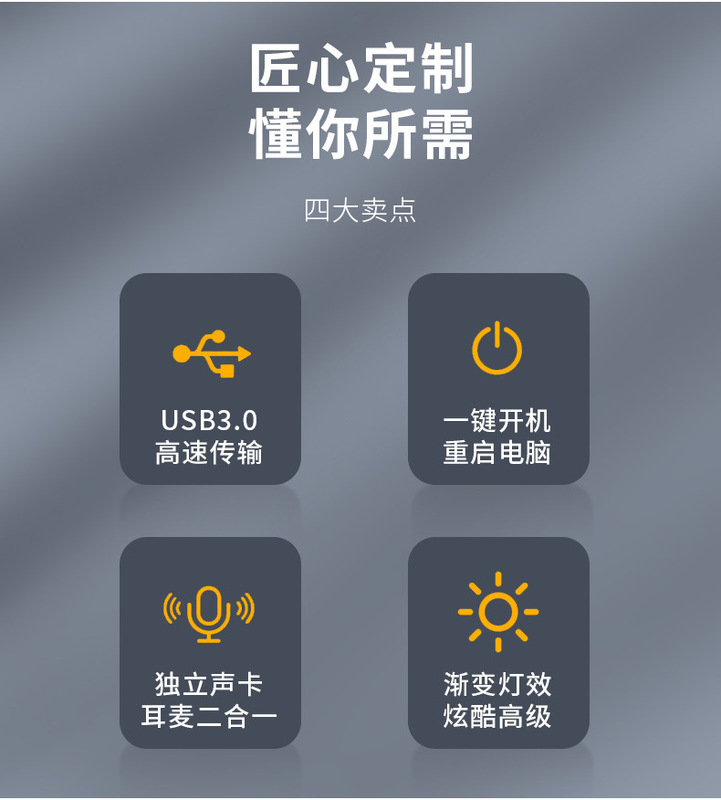 匠心定制
懂你所需

四大卖点

USB3.0
高速传输

一键开机
重启电脑

独立声卡
耳麦二合一

渐变灯效
炫酷高级