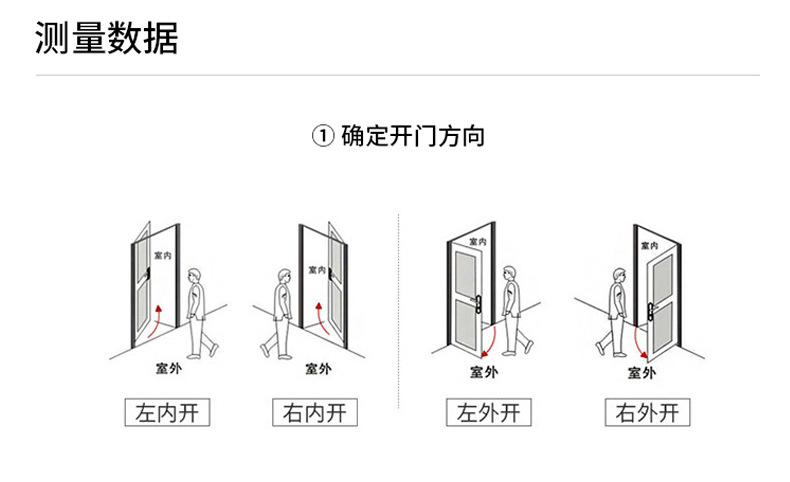 测量数据

① 确定开门方向

室内

室外

左内开

室内

室外

右内开

室内

室外

左外开

室内

室外

右外开