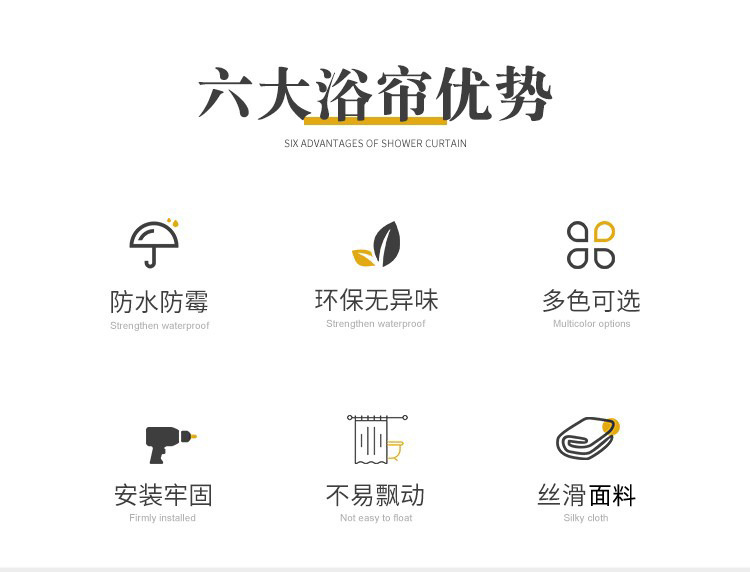 六大浴帘优势

SIX ADVANTAGES OF SHOWER CURTAIN

防水防霉
Strengthen waterproof

环保无异味
Strengthen waterproof

多色可选
Multicolor options

安装牢固
Firmly installed

不易飘动
Not easy to float

丝滑面料
Silky cloth