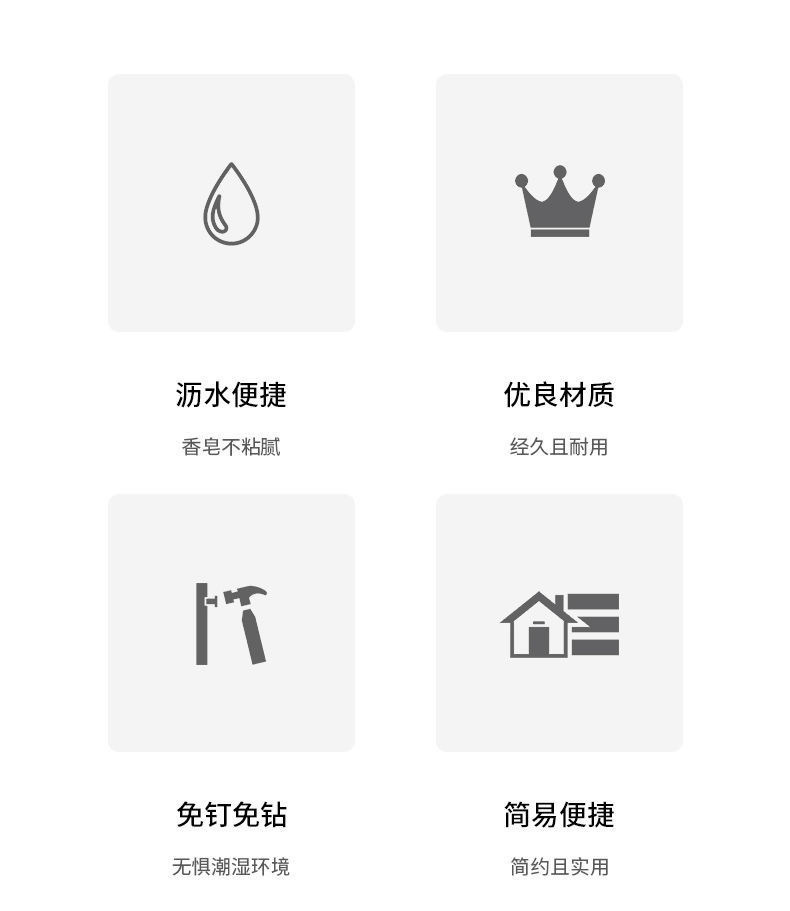 沥水便捷

香皂不粘腻

优良材质

经久且耐用

免钉免钻

无惧潮湿环境

简易便捷

简约且实用