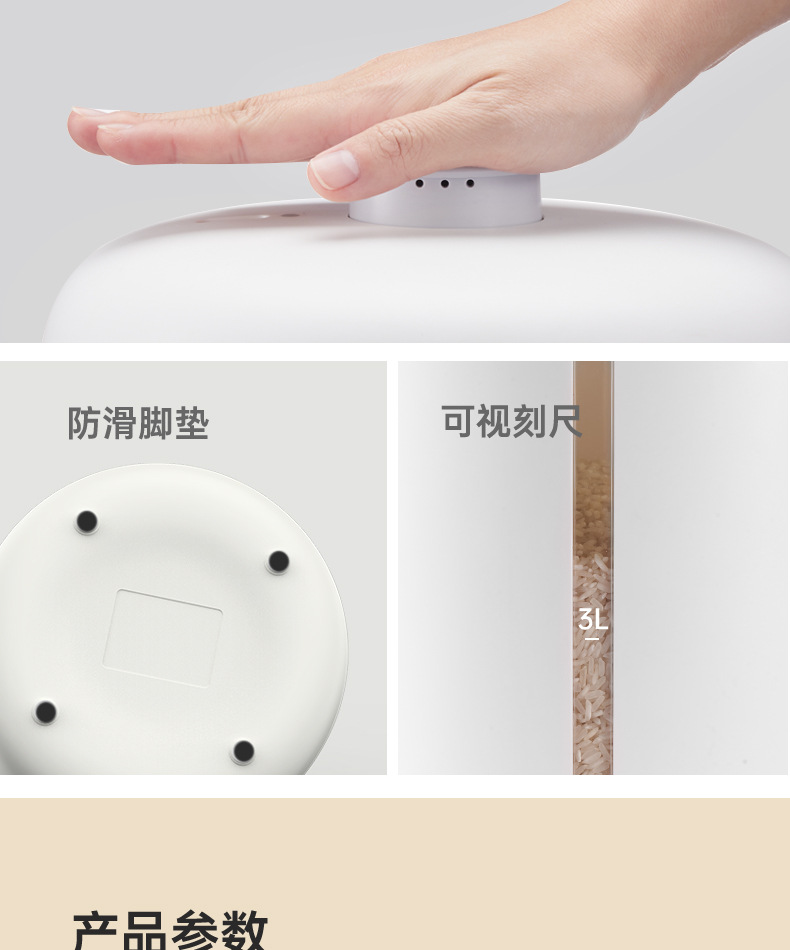 防滑脚垫

可视刻尺

3L

产品参数