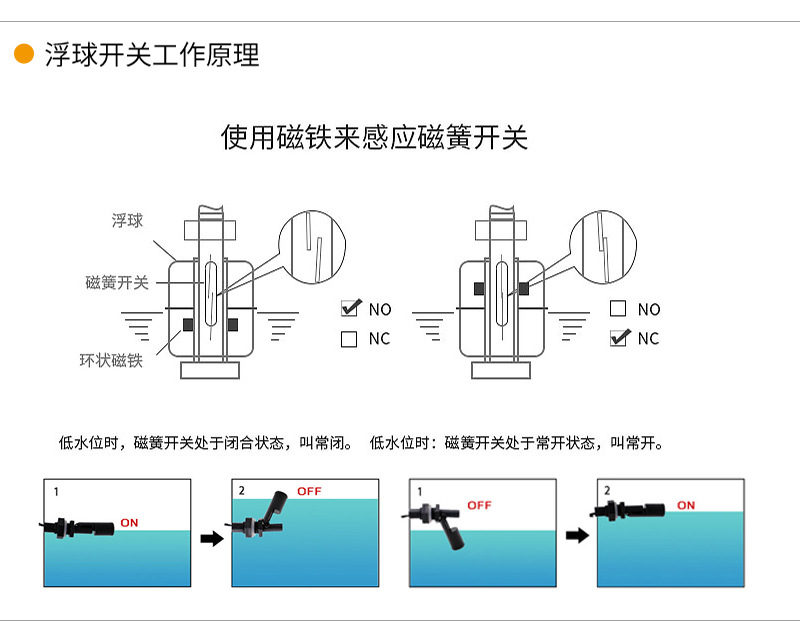 浮球开关工作原理

使用磁铁来感应磁簧开关

浮球

磁簧开关

环状磁铁

NO
NC

NO
NC

低水位时，磁簧开关处于闭合状态，叫常闭。 低水位时：磁簧开关处于常开状态，叫常开。

1 ON

2 OFF

1 OFF

2 ON