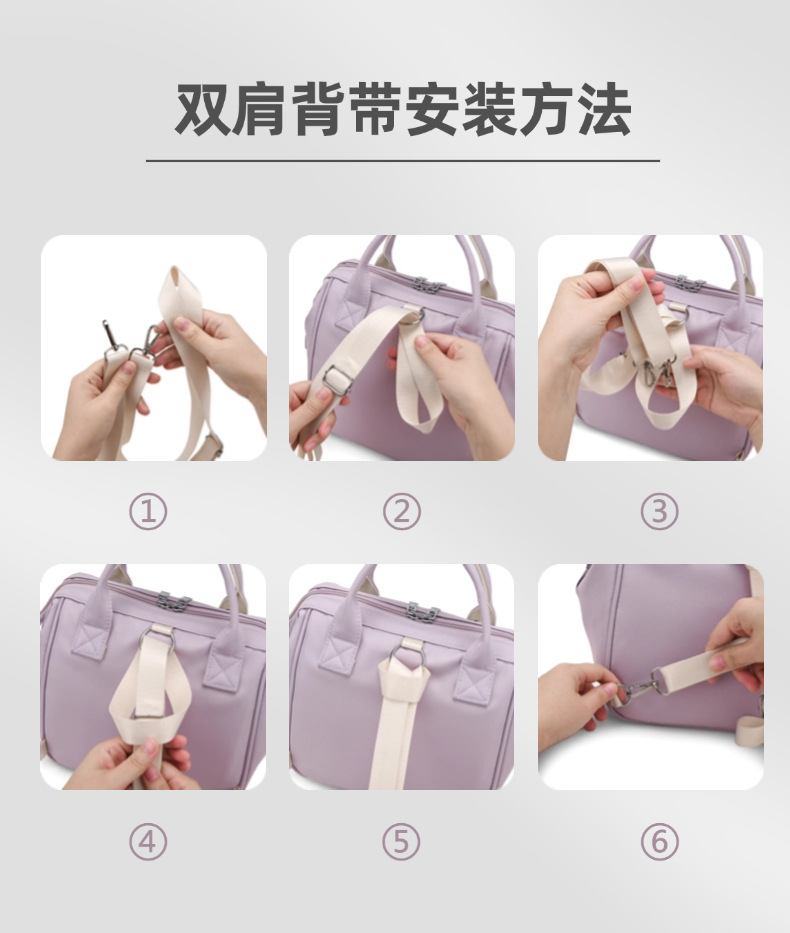 双肩背带安装方法

①

②

③

④

⑤

⑥