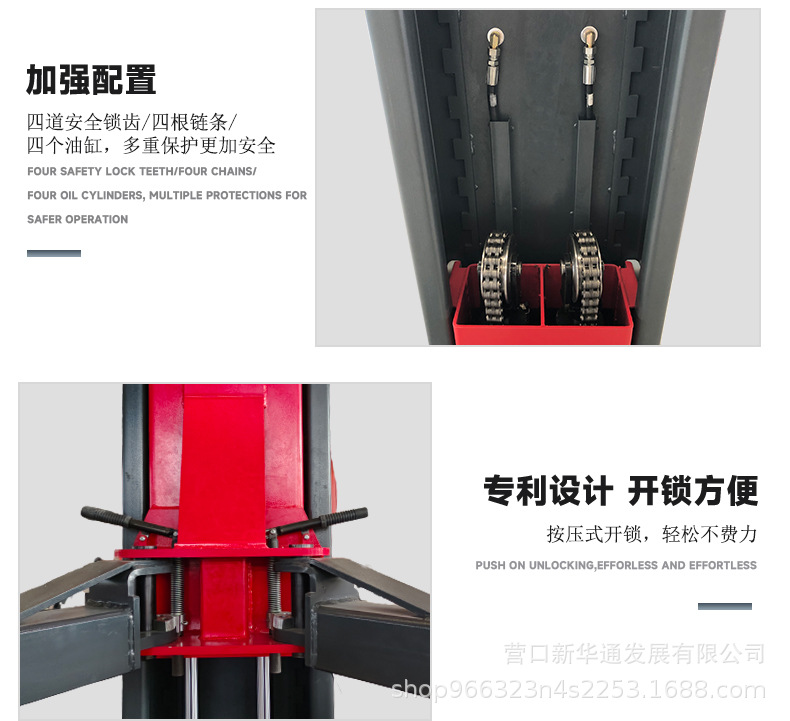 加强配置

四道安全锁齿/四根链条/
四个油缸，多重保护更加安全

FOUR SAFETY LOCK TEETH/FOUR CHAINS/
FOUR OIL CYLINDERS, MULTIPLE PROTECTIONS FOR SAFER OPERATION

专利设计 开锁方便

按压式开锁，轻松不费力

PUSH ON UNLOCKING,EFFORLESS AND EFFORTLESS

营口新华通发展有限公司
shop966323n4s2253.1688.com