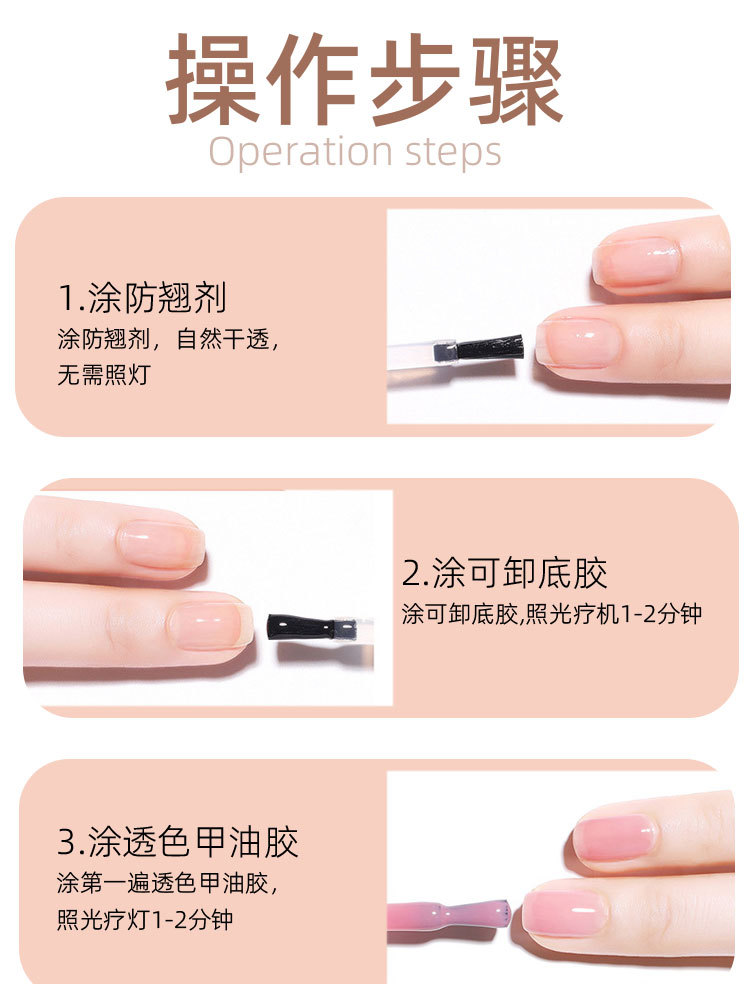 操作步骤
Operation steps

1.涂防翘剂
涂防翘剂，自然干透，无需照灯

2.涂可卸底胶
涂可卸底胶,照光疗机1-2分钟

3.涂透色甲油胶
涂第一遍透色甲油胶，照光疗灯1-2分钟