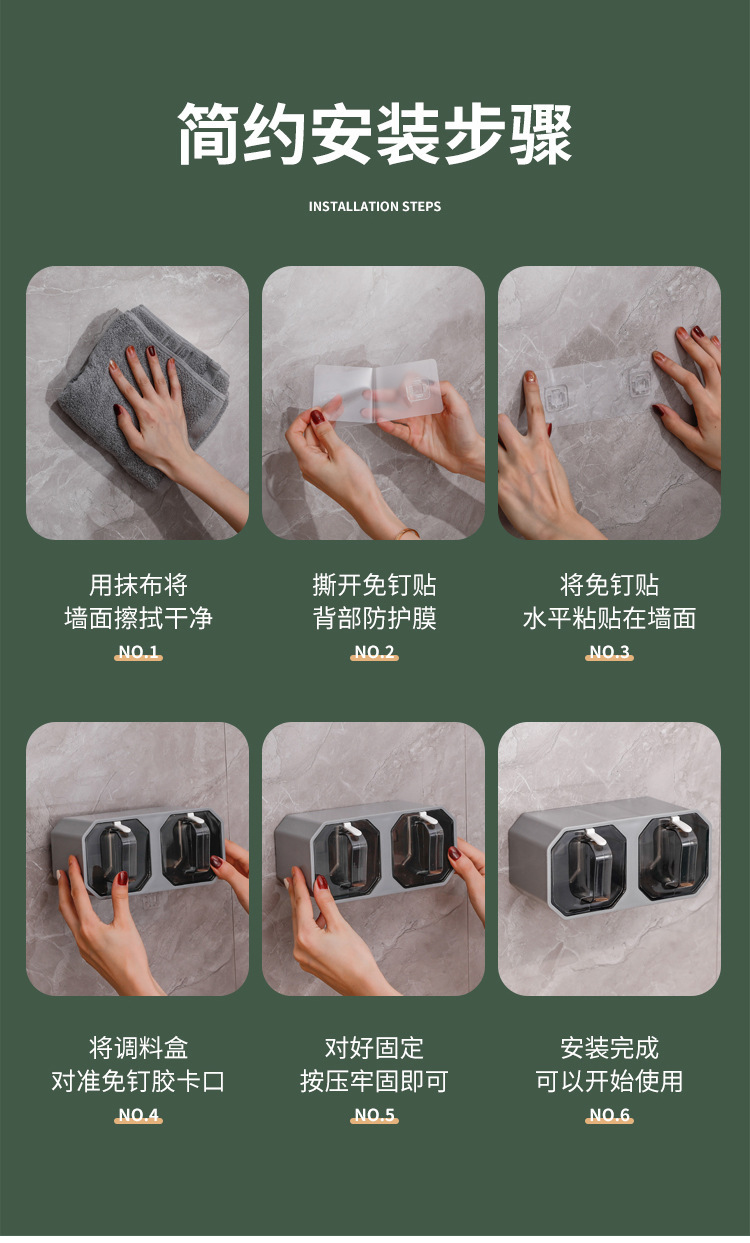 简约安装步骤

INSTALLATION STEPS

用抹布将
墙面擦拭干净
NO.1

撕开免钉贴
背部防护膜
NO.2

将免钉贴
水平粘贴在墙面
NO.3

将调料盒
对准免钉胶卡口
NO.4

对好固定
按压牢固即可
NO.5

安装完成
可以开始使用
NO.6