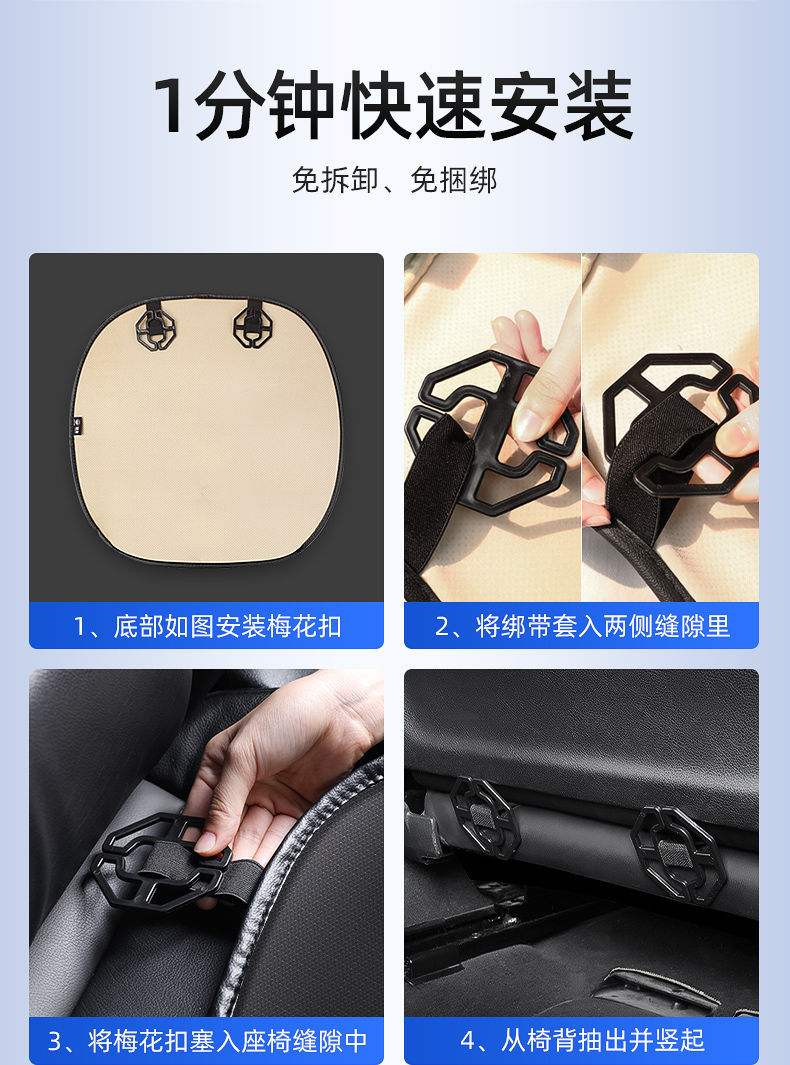 1分钟快速安装

免拆卸、免捆绑

1、底部如图安装梅花扣

2、将绑带套入两侧缝隙里

3、将梅花扣塞入座椅缝隙中

4、从椅背抽出并竖起