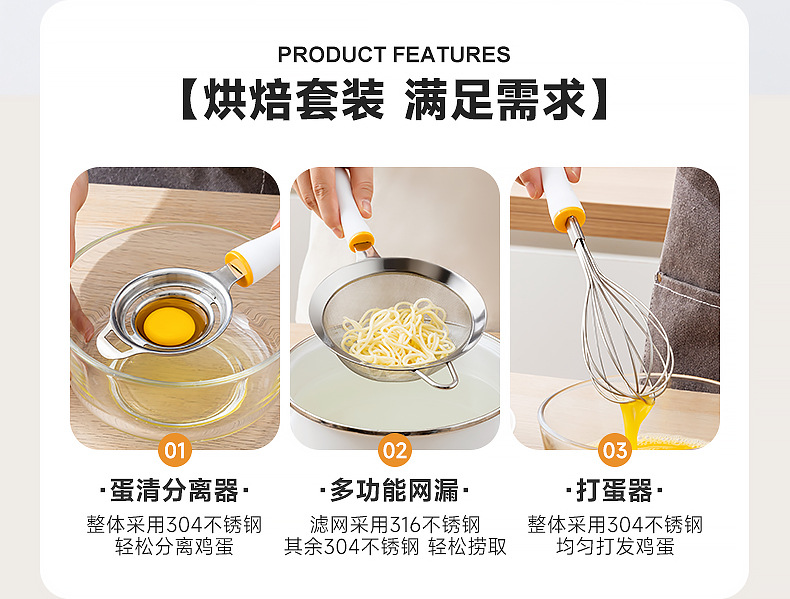 PRODUCT FEATURES

【烘焙套装 满足需求】

01

·蛋清分离器·

整体采用304不锈钢
轻松分离鸡蛋

02

·多功能网漏·

滤网采用316不锈钢
其余304不锈钢 轻松捞取

03

·打蛋器·

整体采用304不锈钢
均匀打发鸡蛋